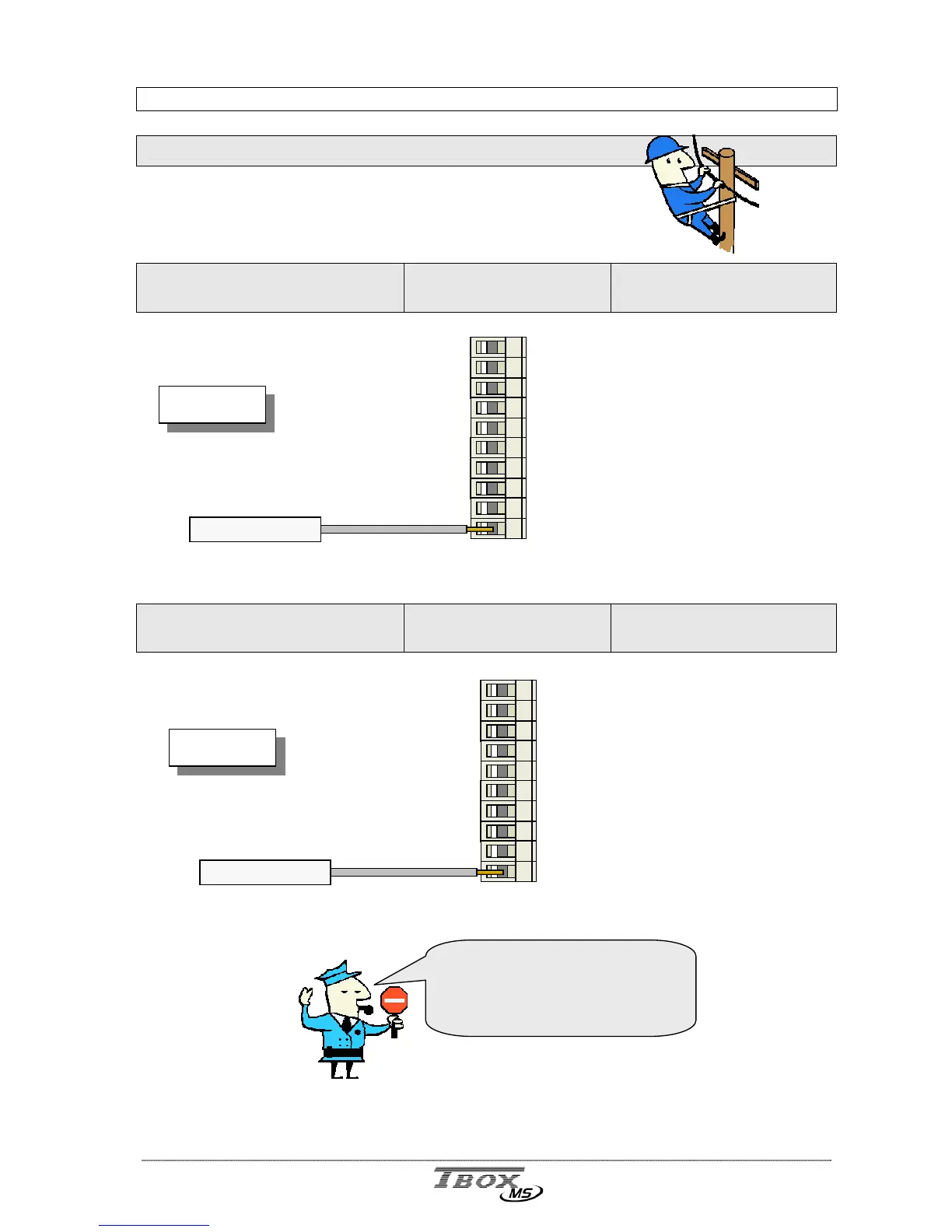 TBOX MS