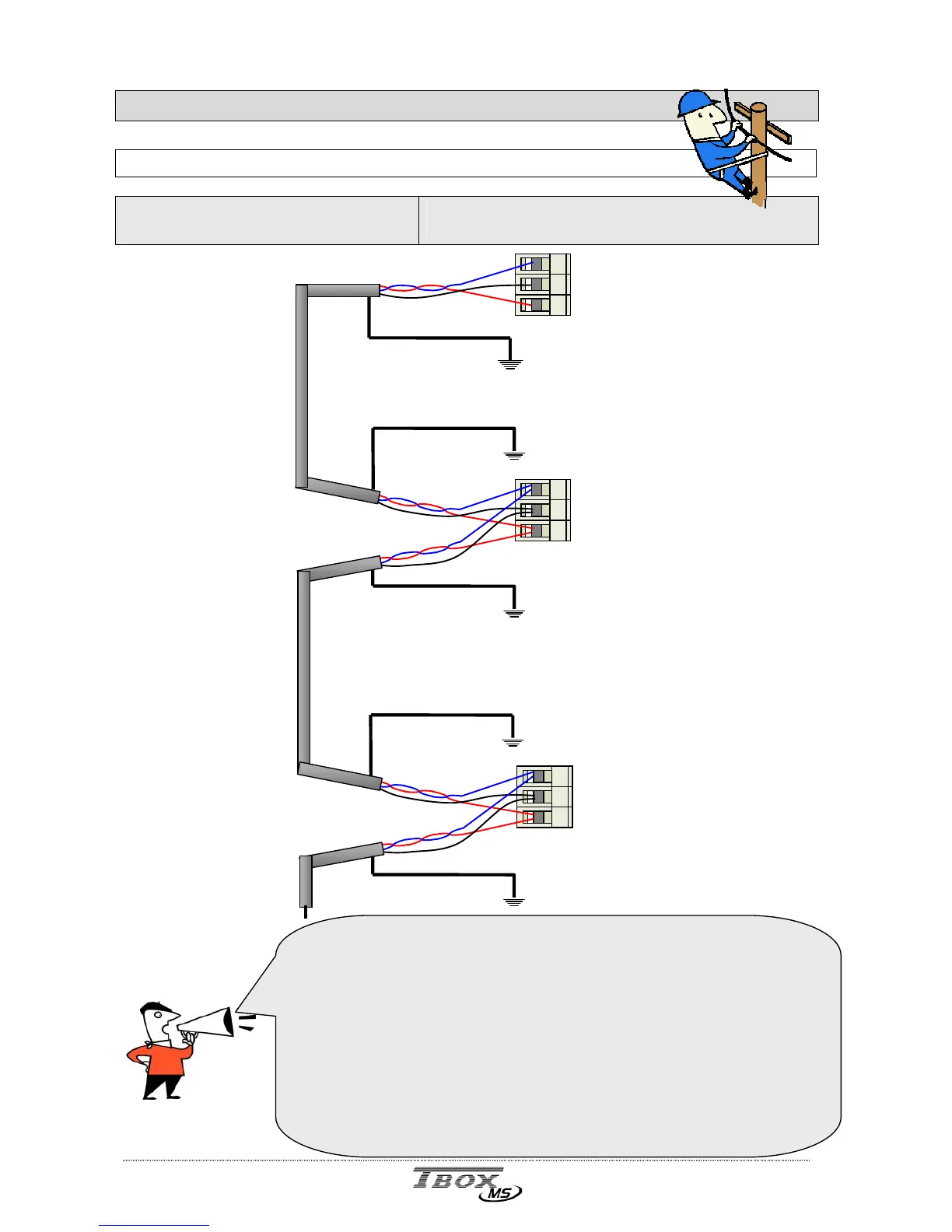 TBOX MS