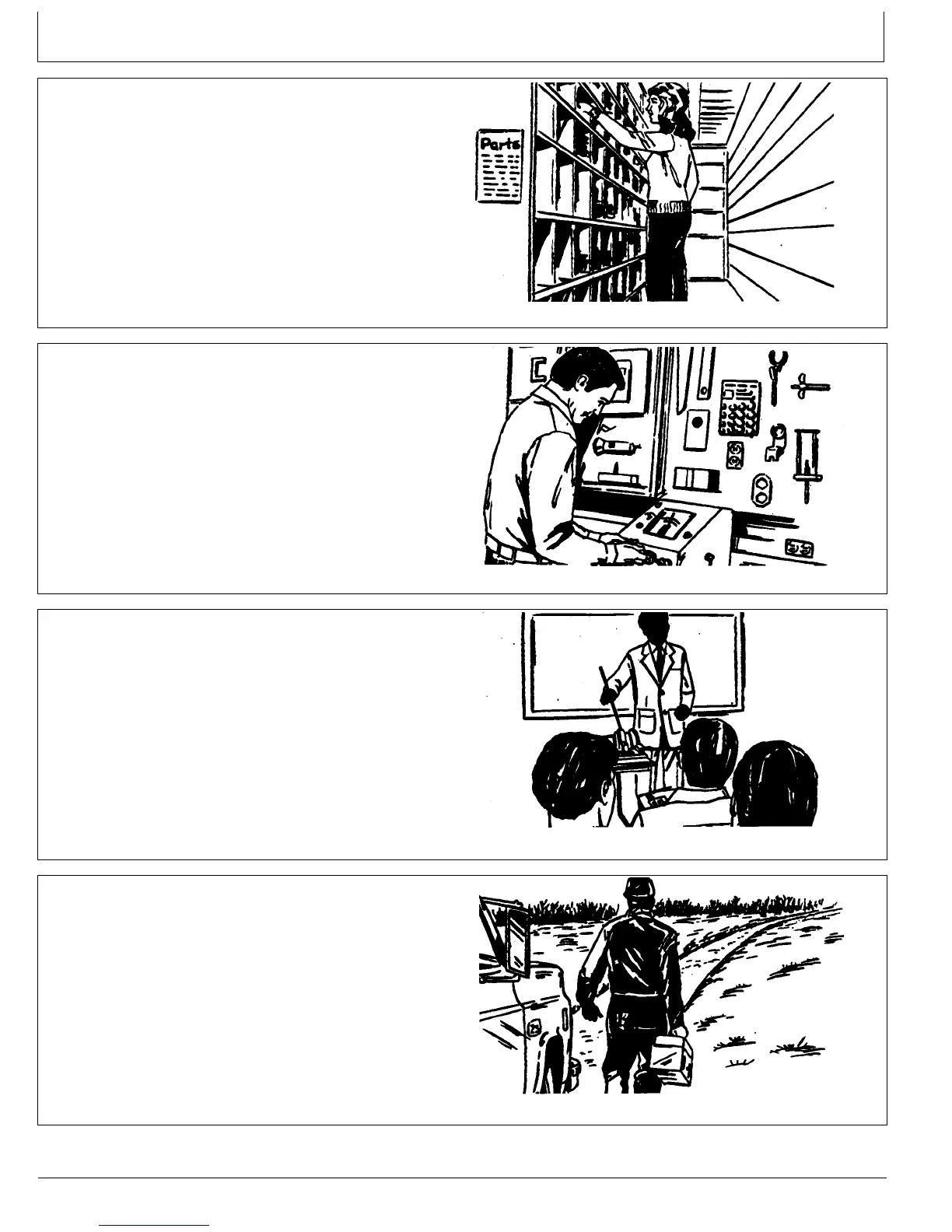 Parts