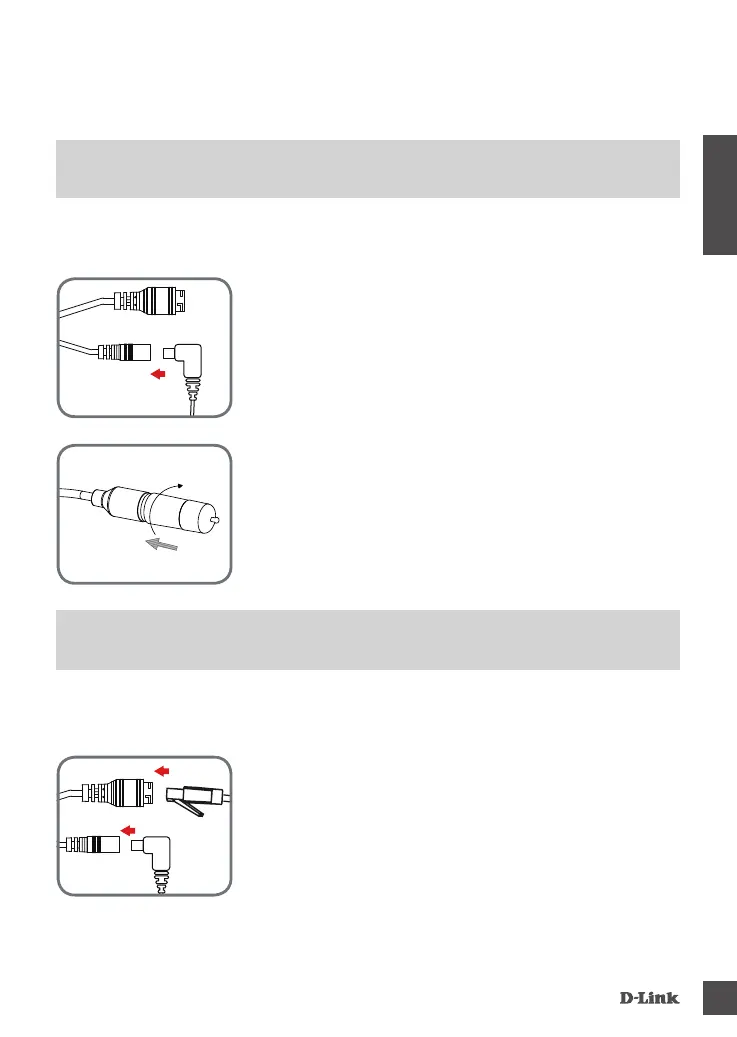 D-Link