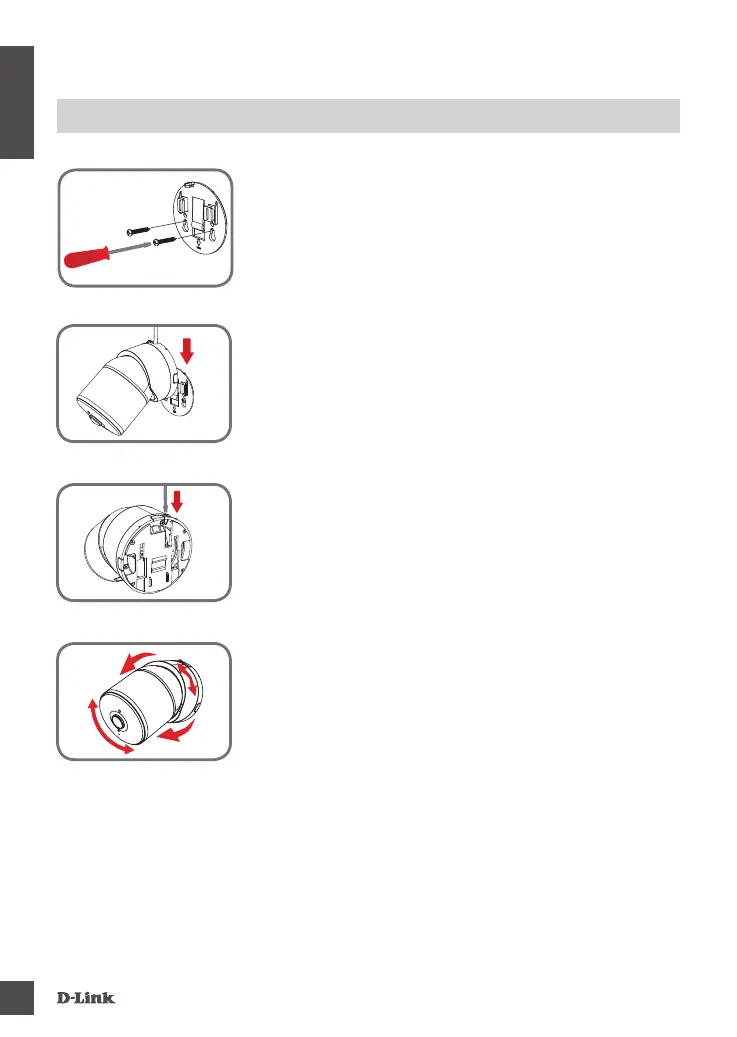 D-Link