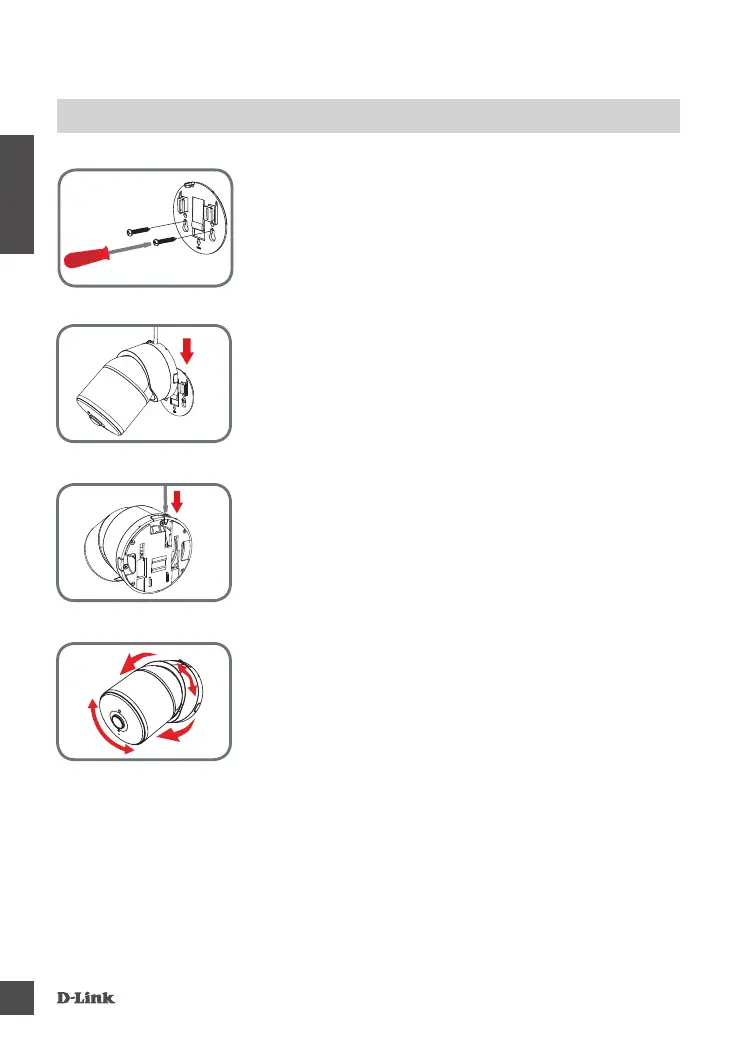 D-Link