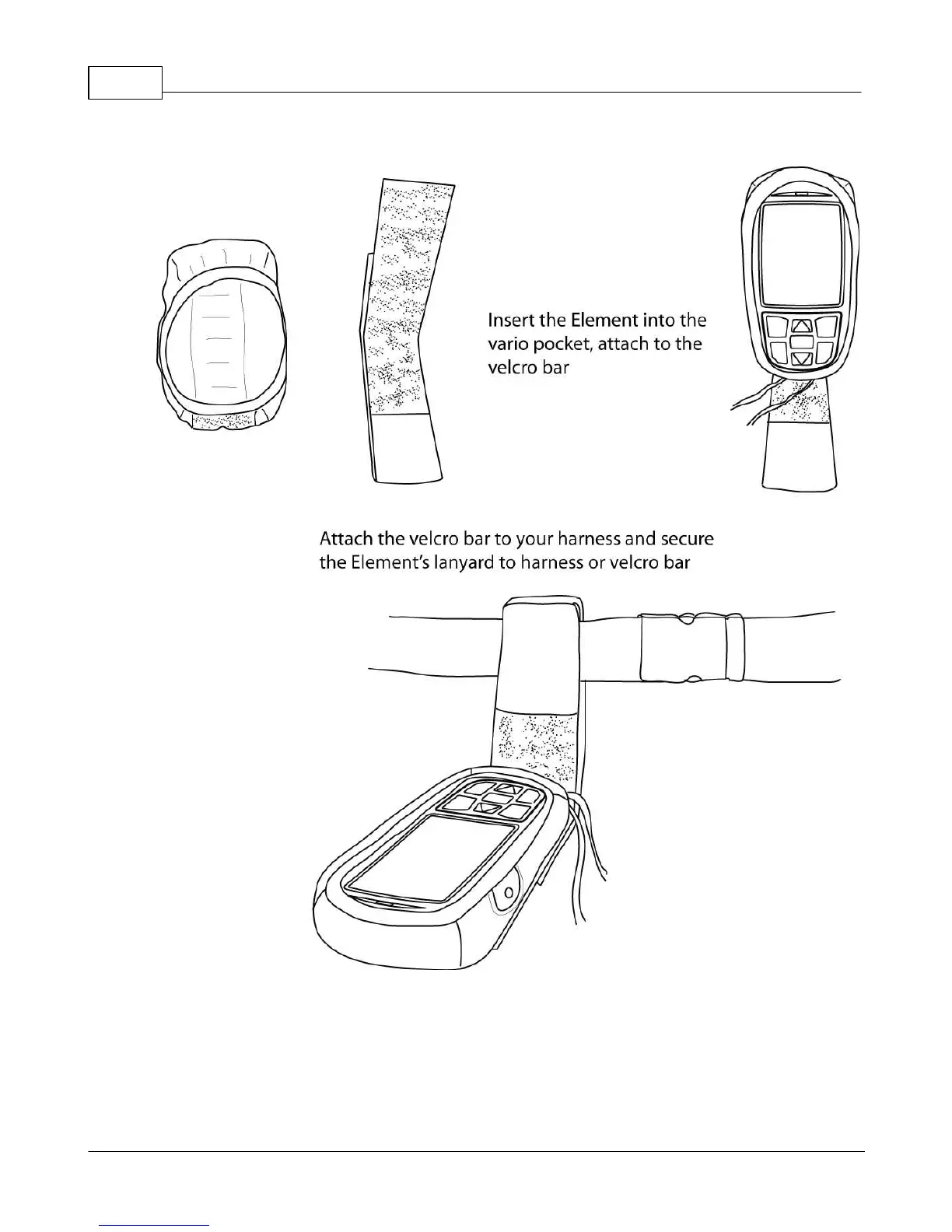 Insert the Element into the vario pocket, attach to the velcro bar

Attach the velcro bar to your harness and secure the Element's lanyard to harness or velcro bar