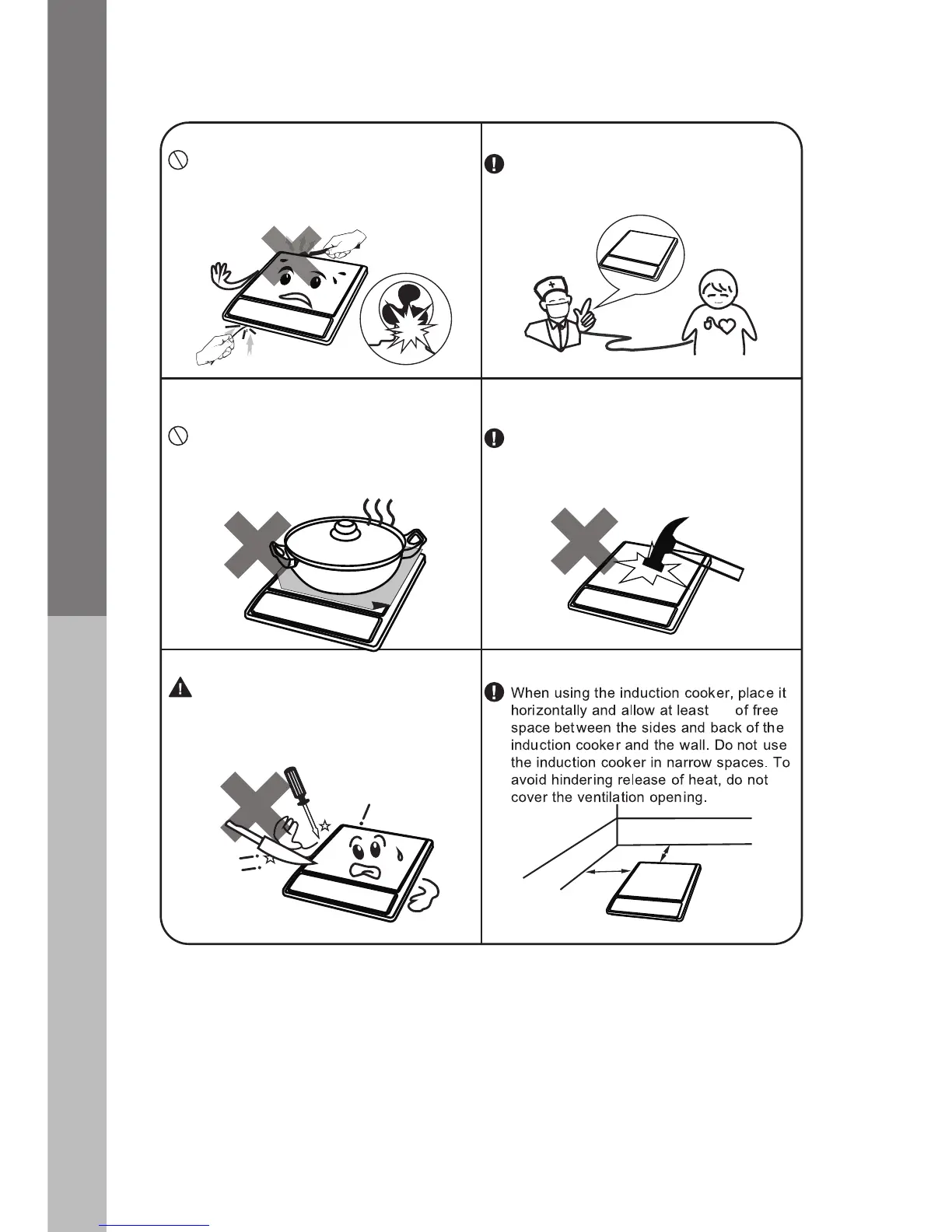 When using the induction cooker, place it horizontally and allow at least of free space between the sides and back of the induction cooker and the wall. Do not use the induction cooker in narrow spaces. To avoid hindering release of heat, do not cover the ventilation opening.