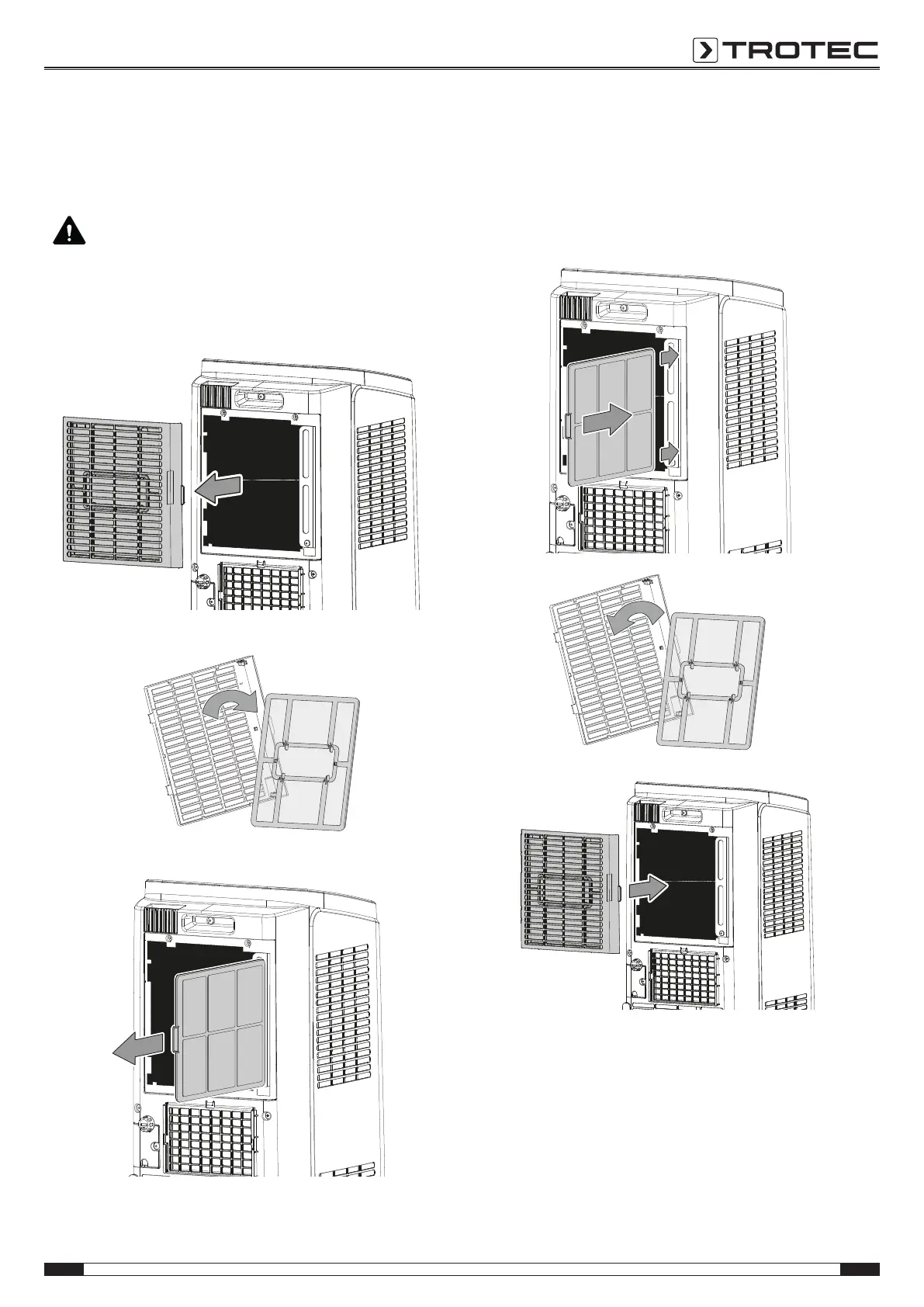 TROTEC