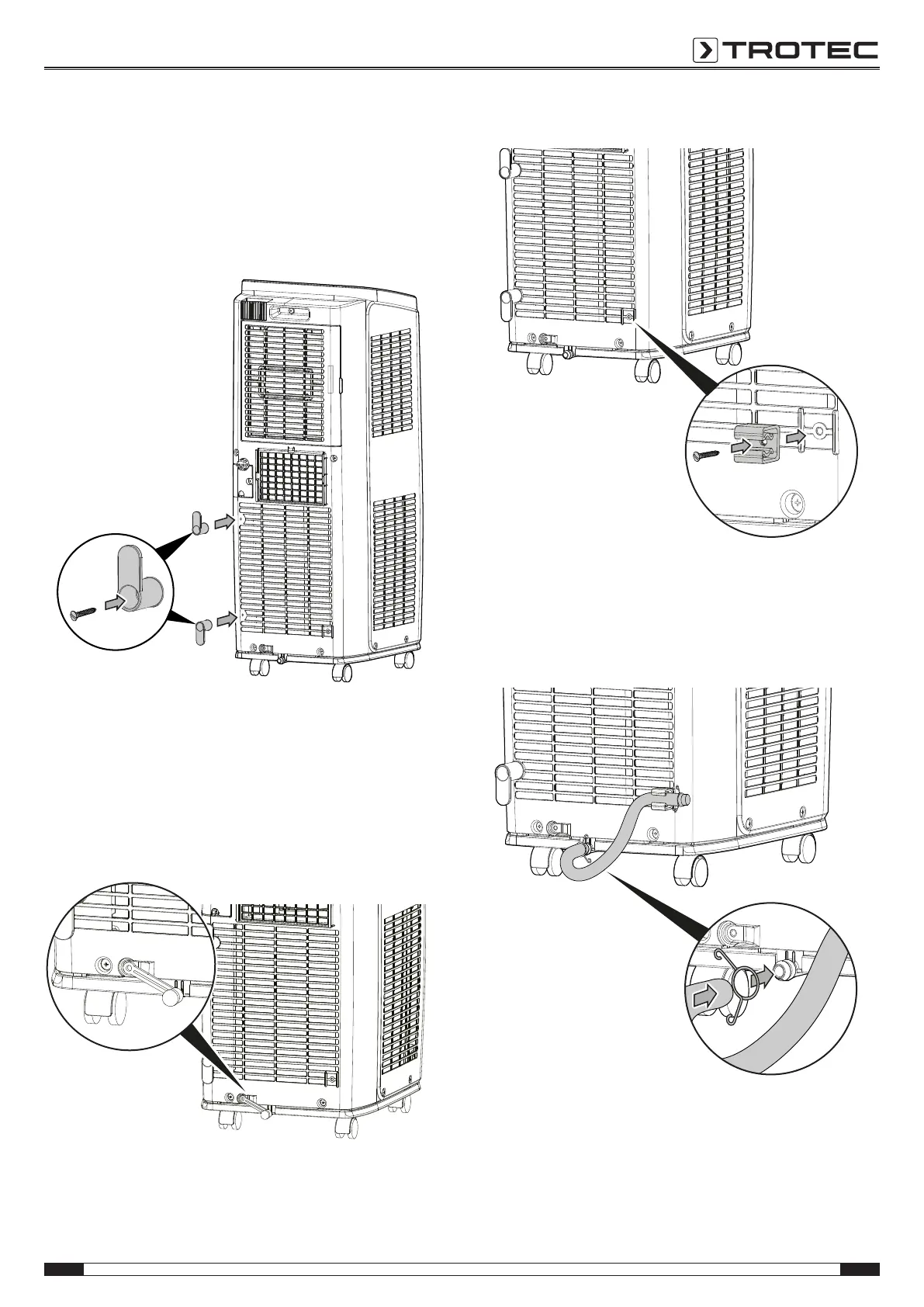 TROTEC