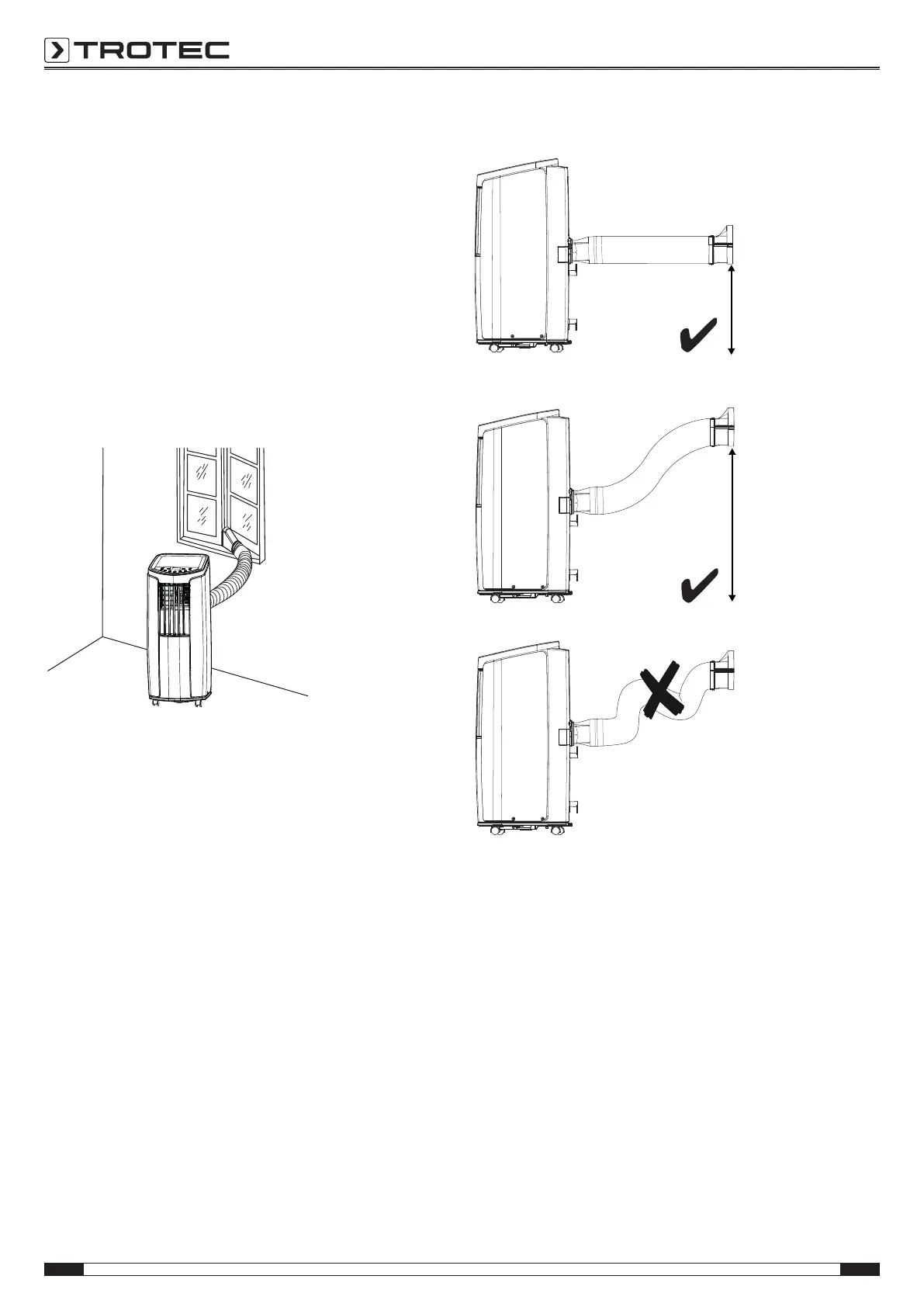 TROTEC