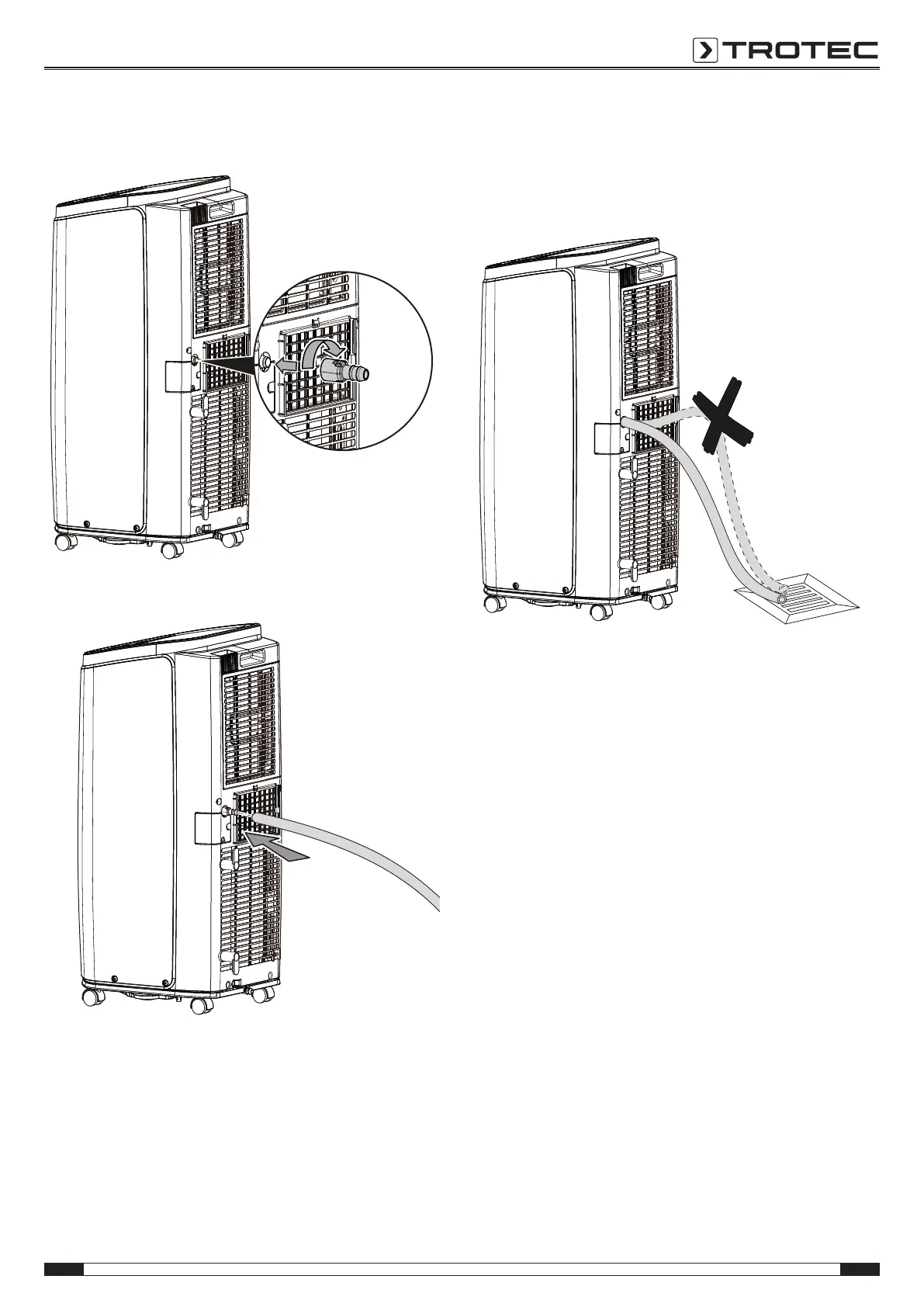 TROTEC