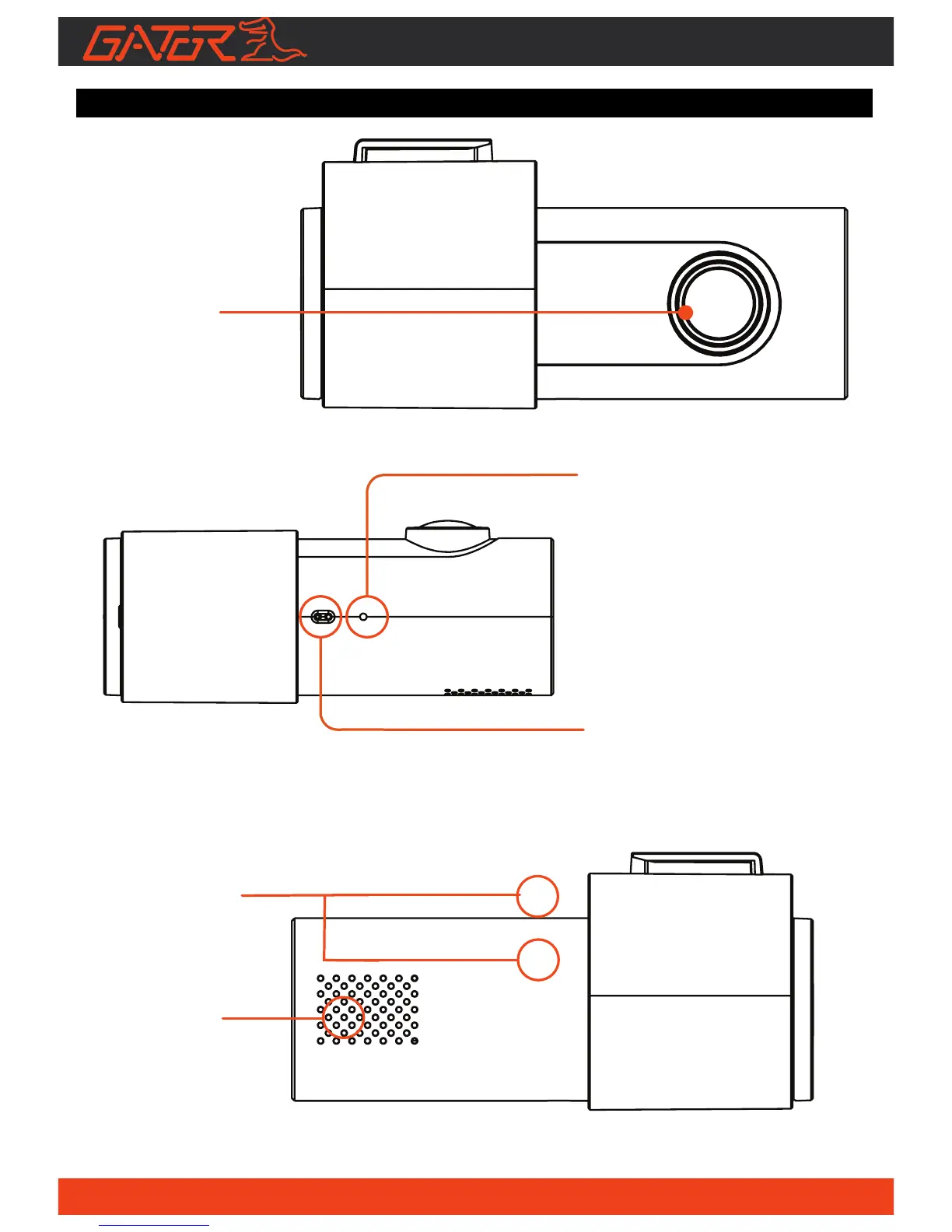 GATOR