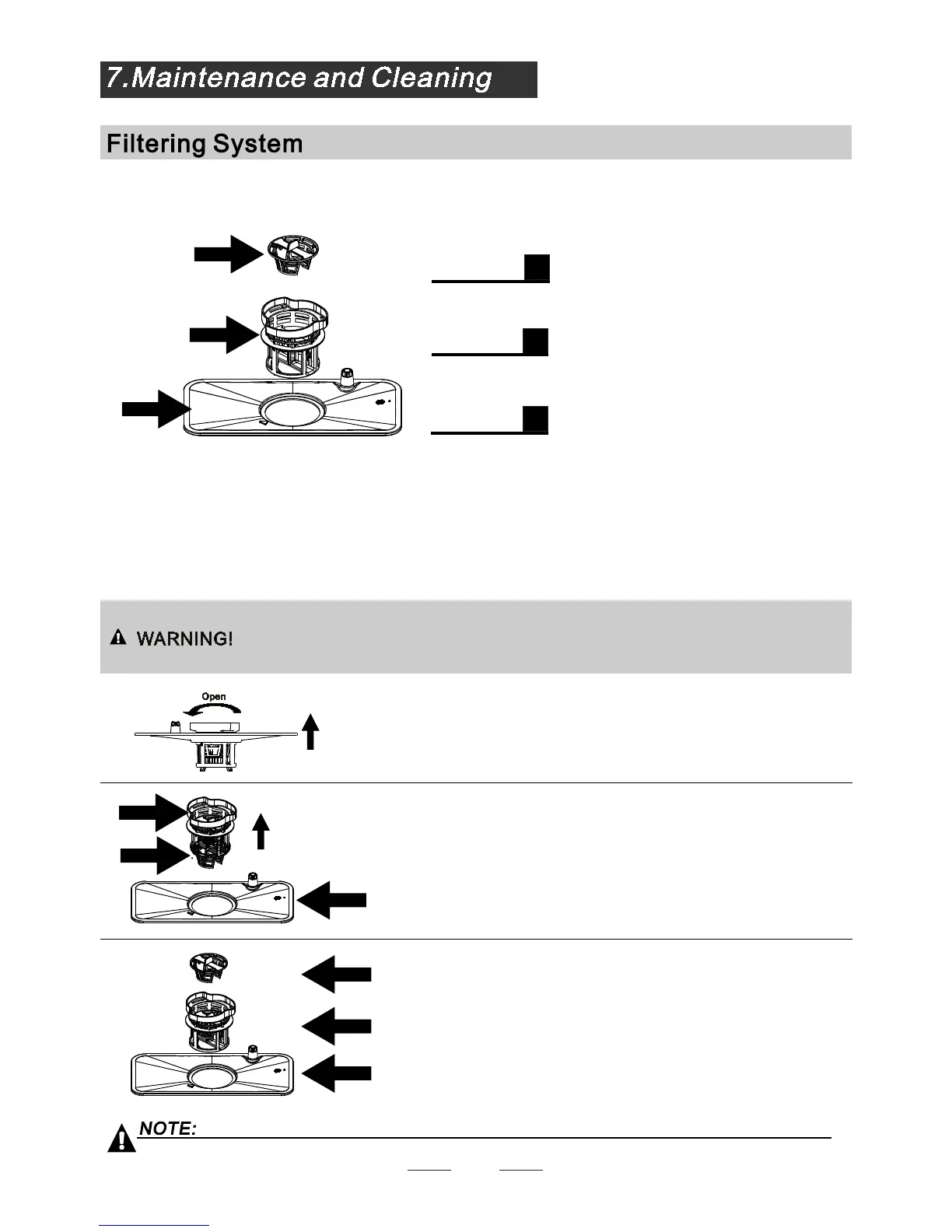 7.Maintenance and Cleaning

Filtering System

WARNING!

Open

NOTE: