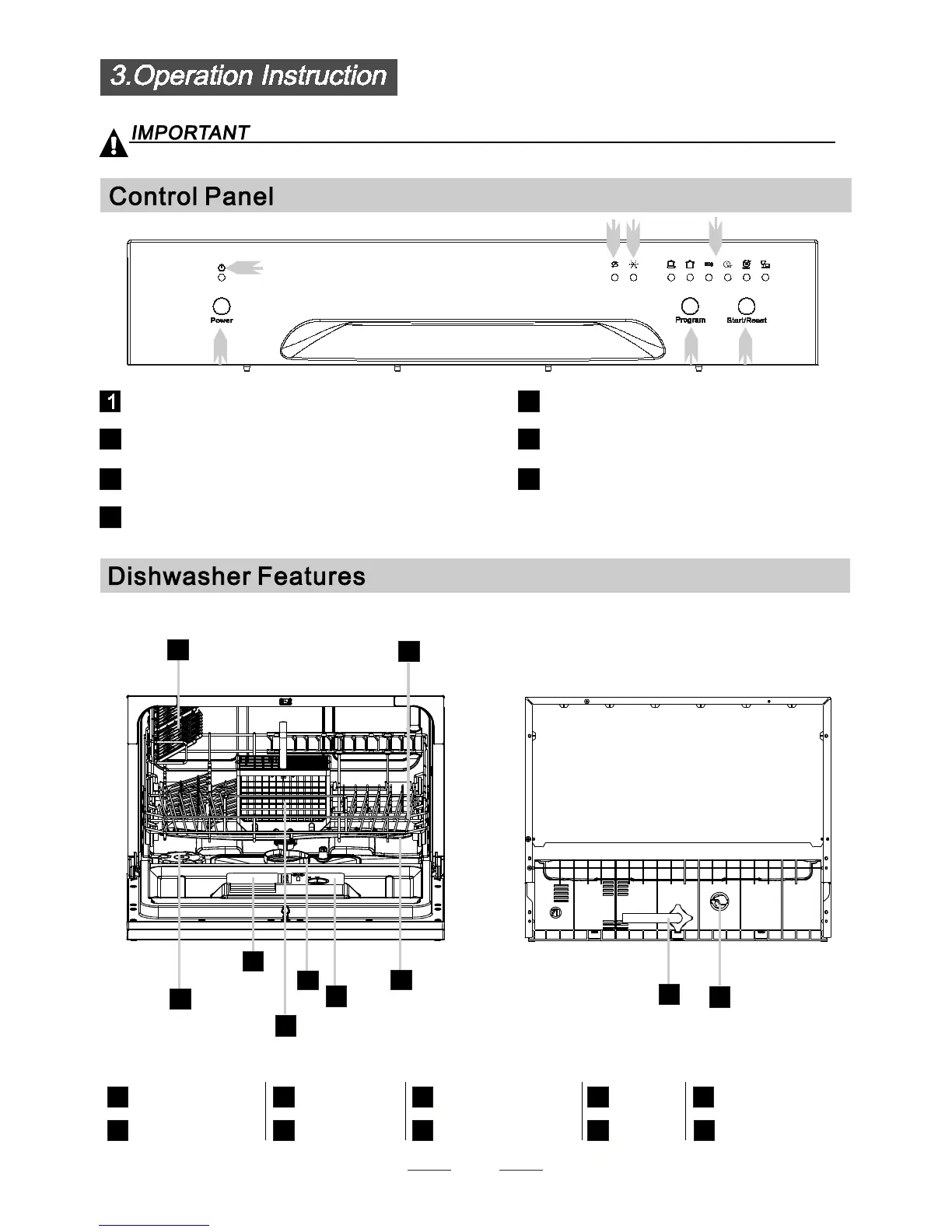 3.Operation Instruction

IMPORTANT

Control Panel

Power

Program

Start/Reset

1

Dishwasher Features