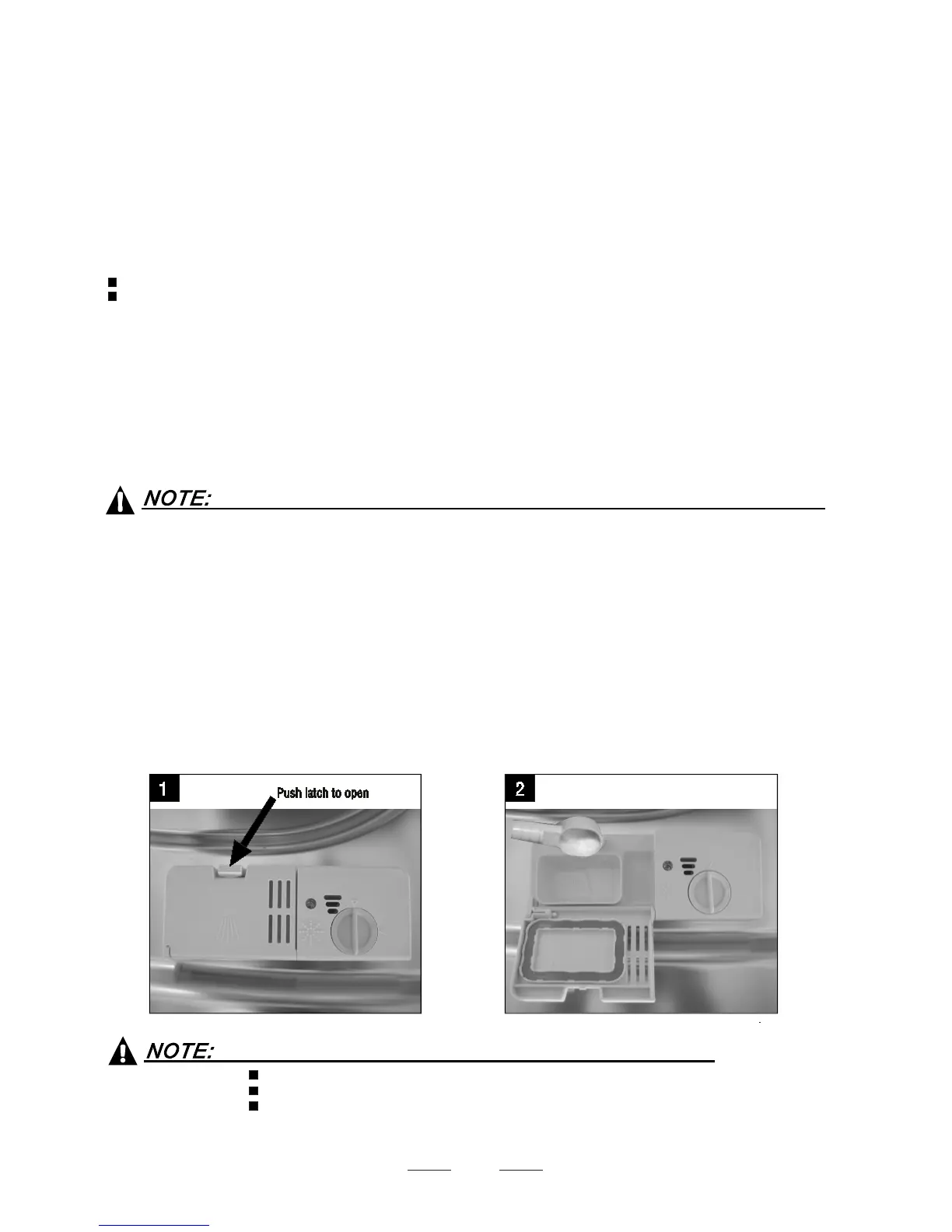 NOTE:

1

Push latch to open

2

NOTE: