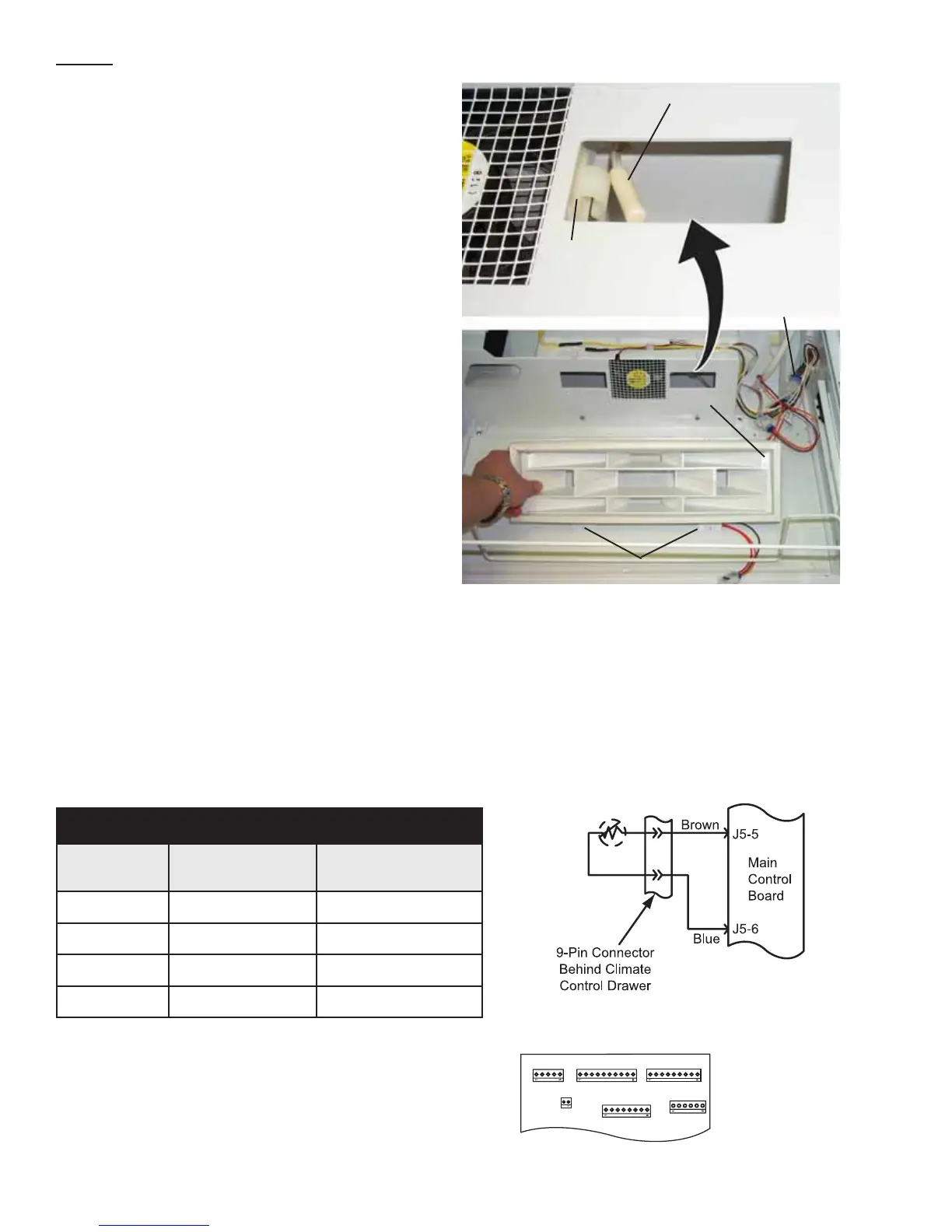 Brown

J5-5

Main Control Board

J5-6

Blue

9-Pin Connector Behind Climate Control Drawer