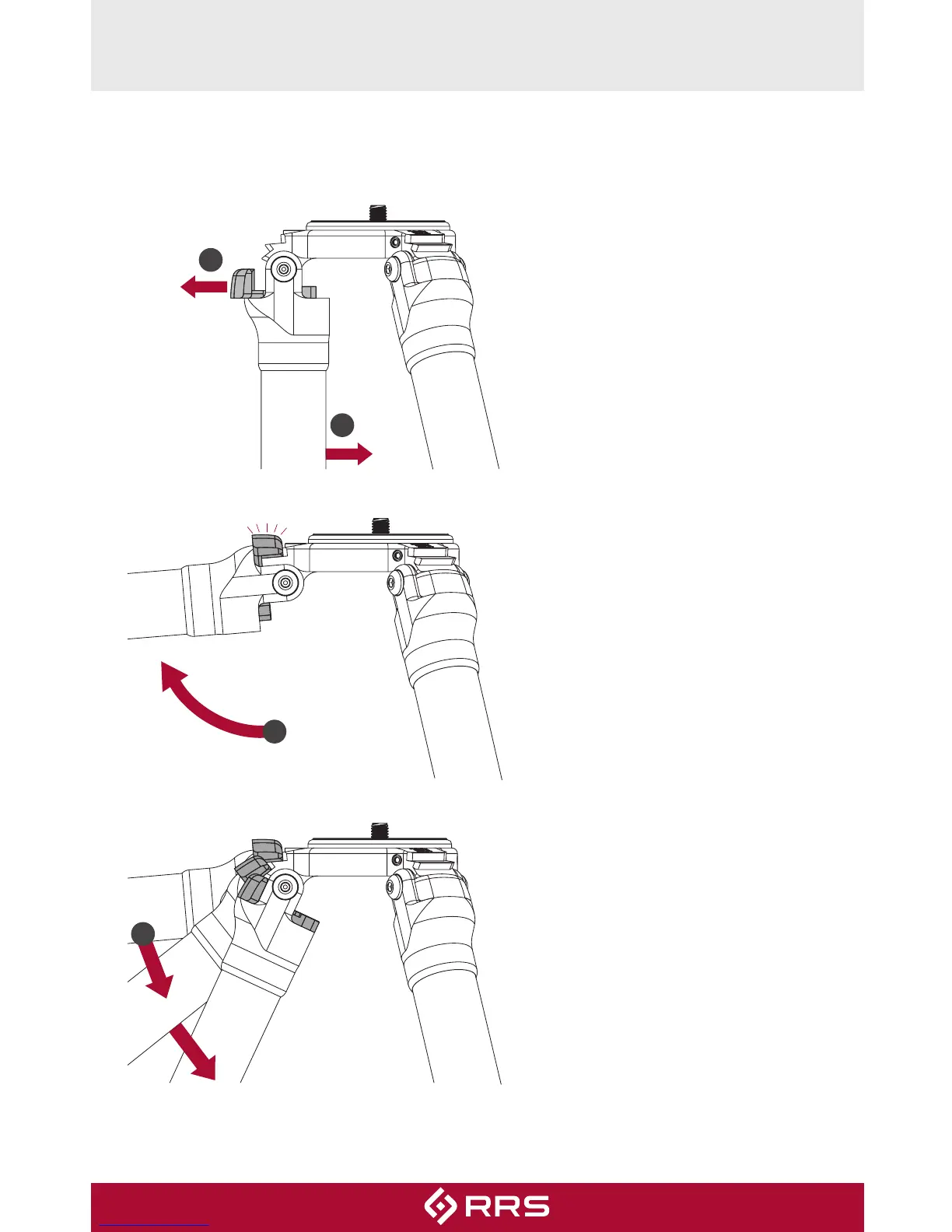 RRS