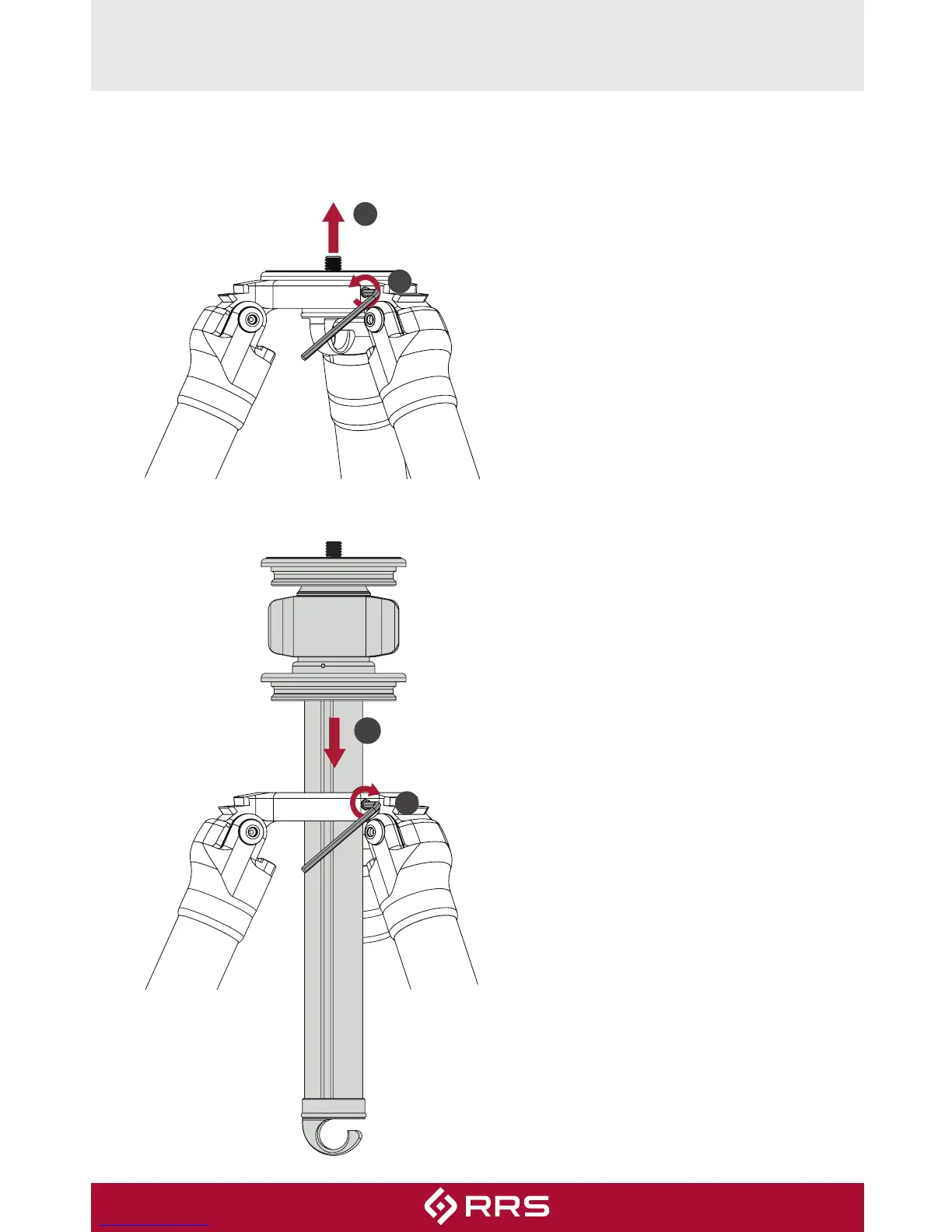 RRS