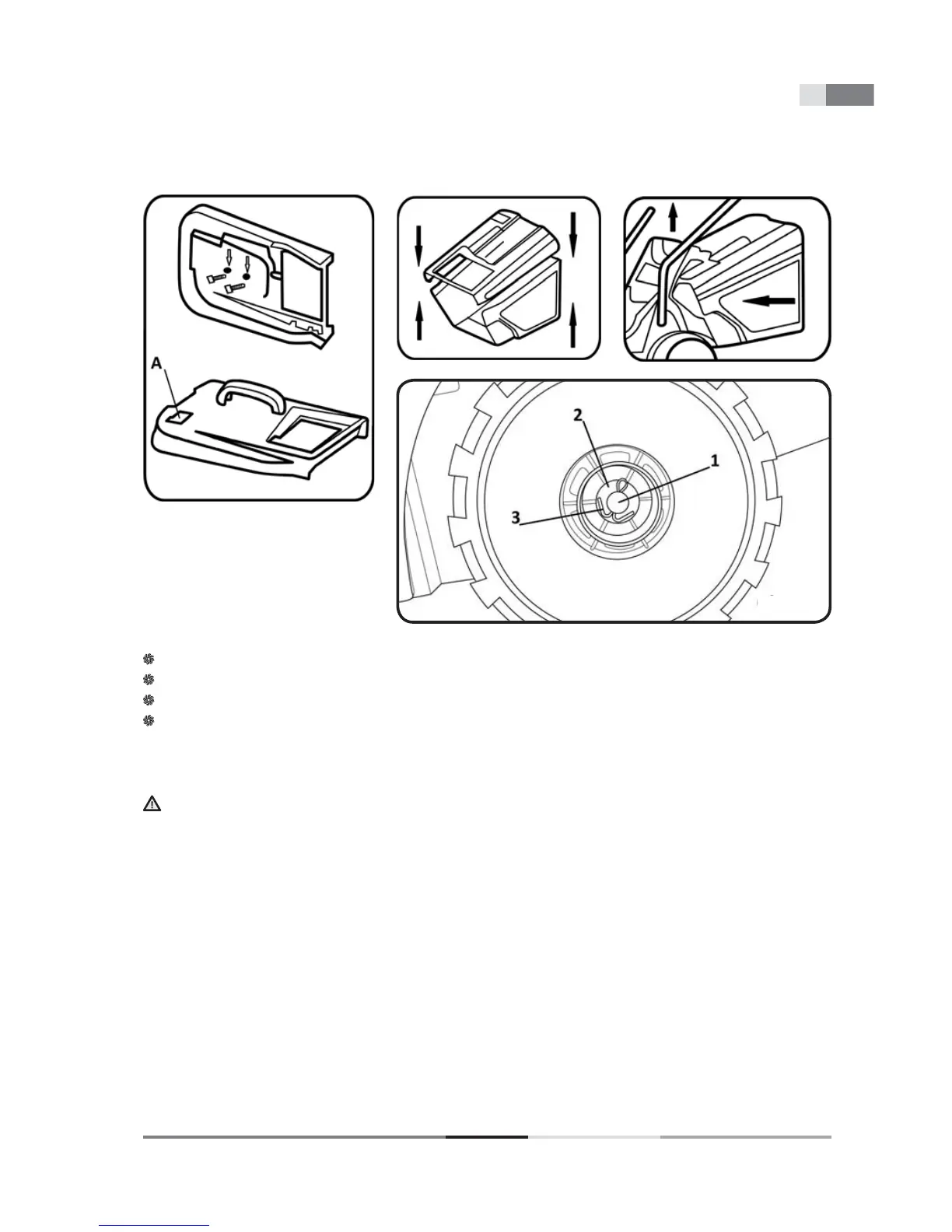 A

2

1

3