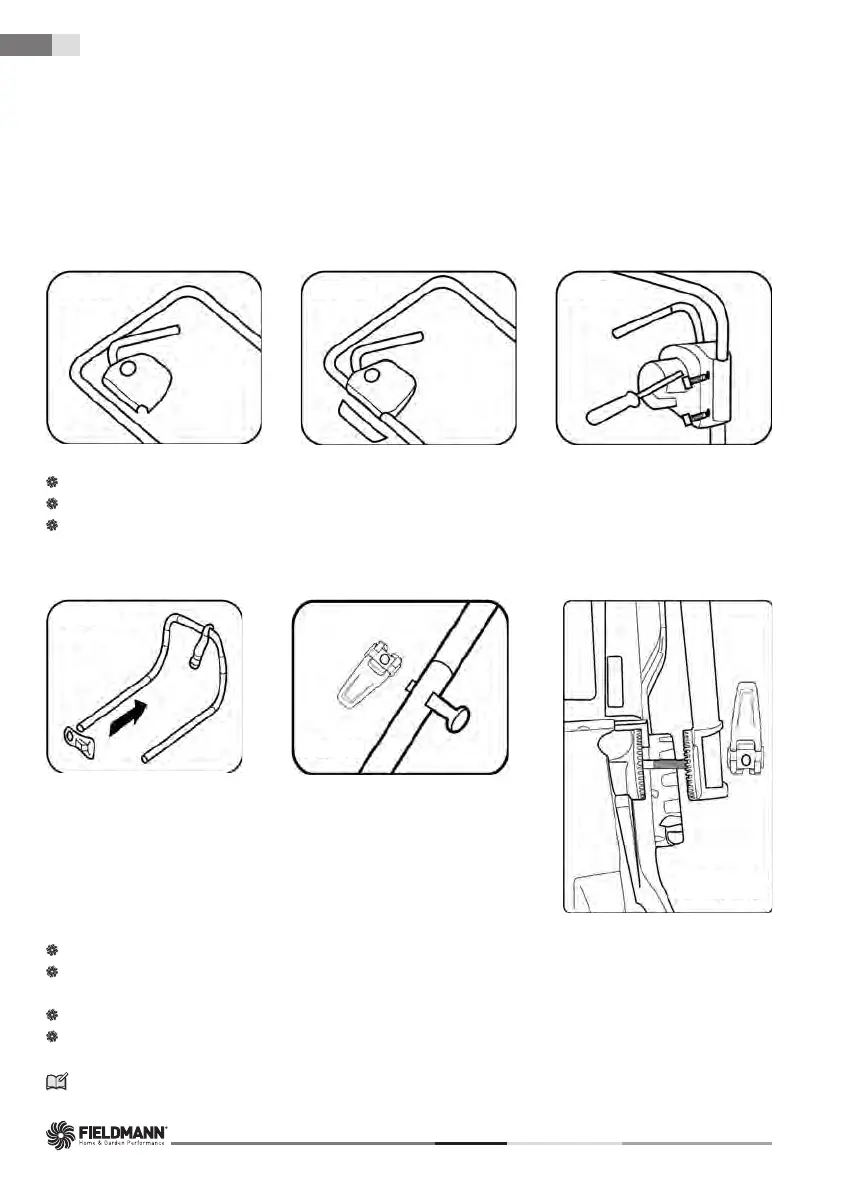 FIELDMANN®
Home & Garden Performance