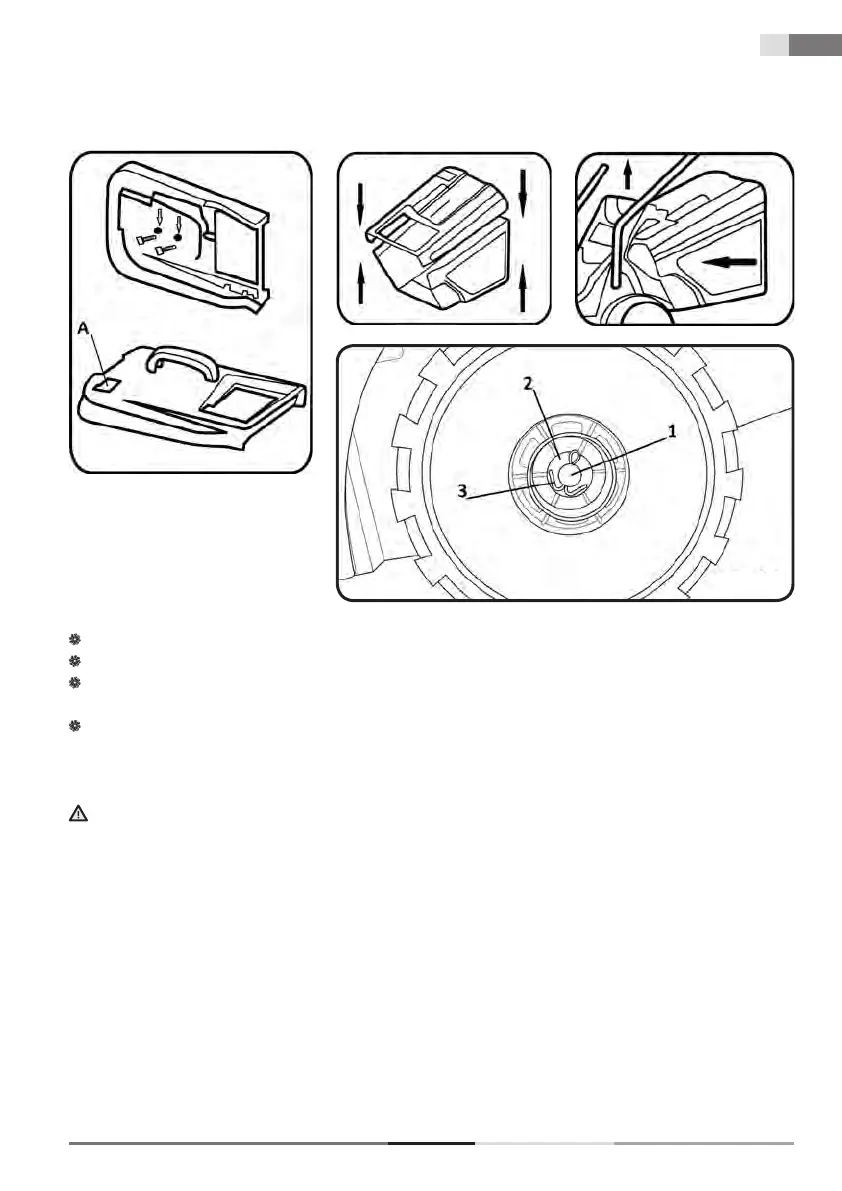 A

2

1

3