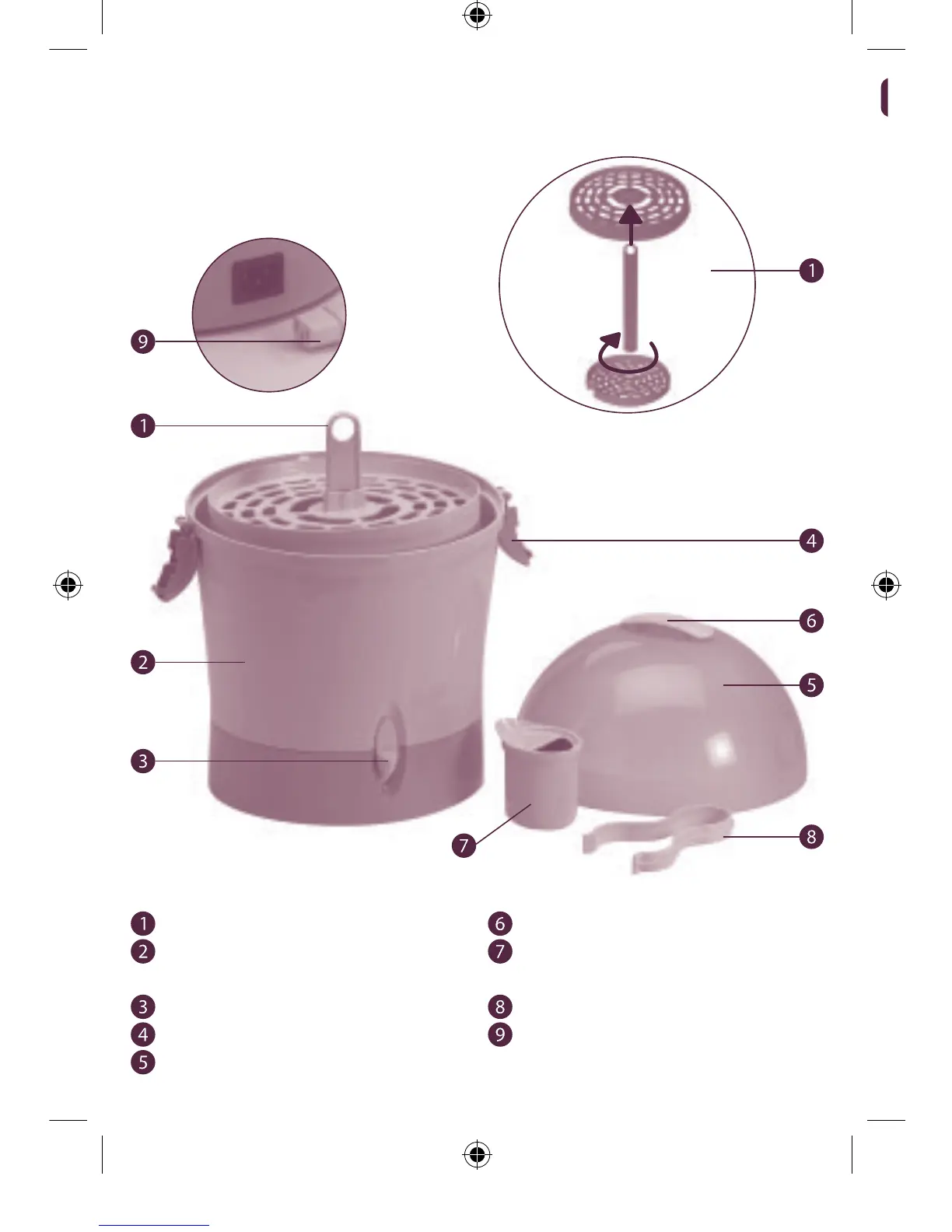 1
9
1
4
6
2
5
3
7
8
1
2
3
4
5
6
7
8
9