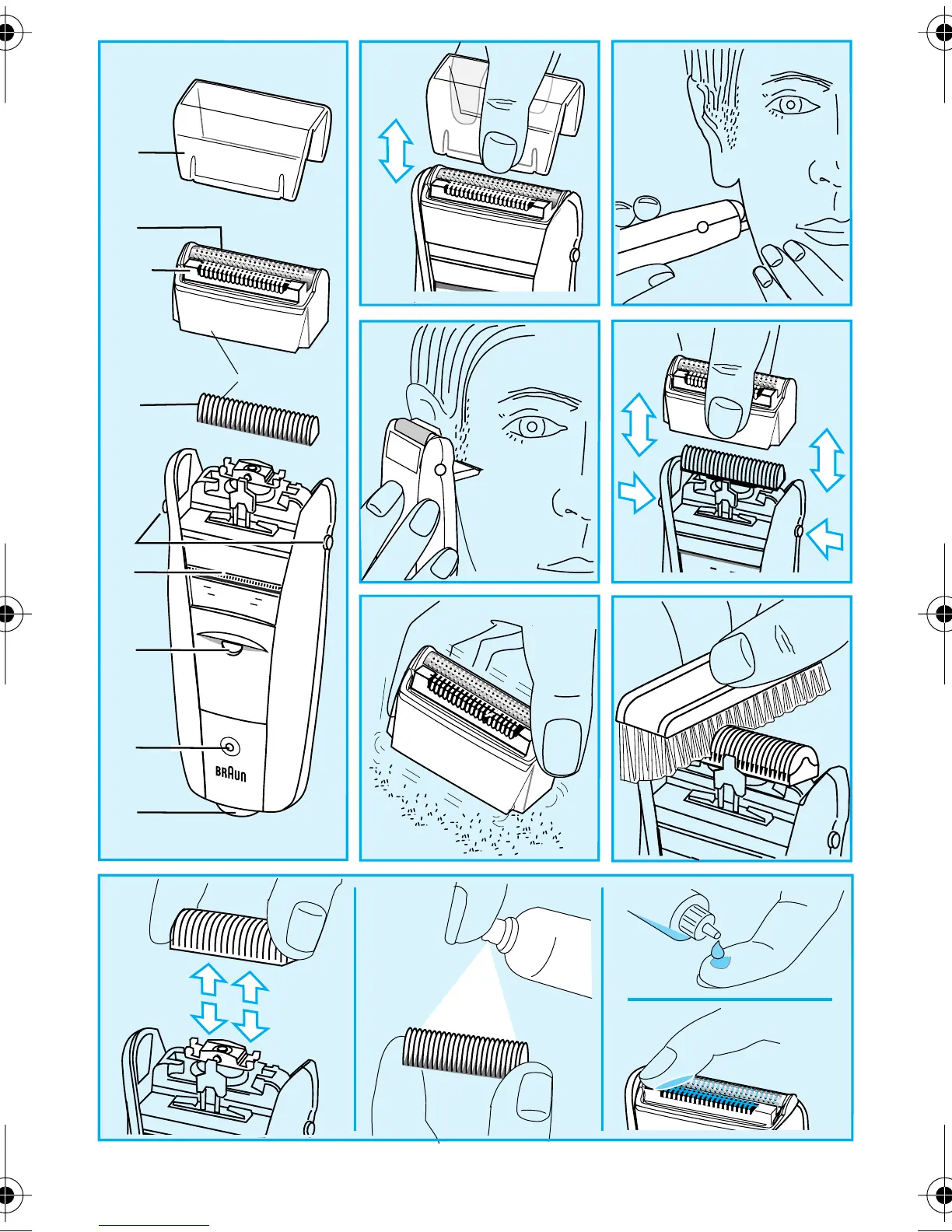 BRAUN