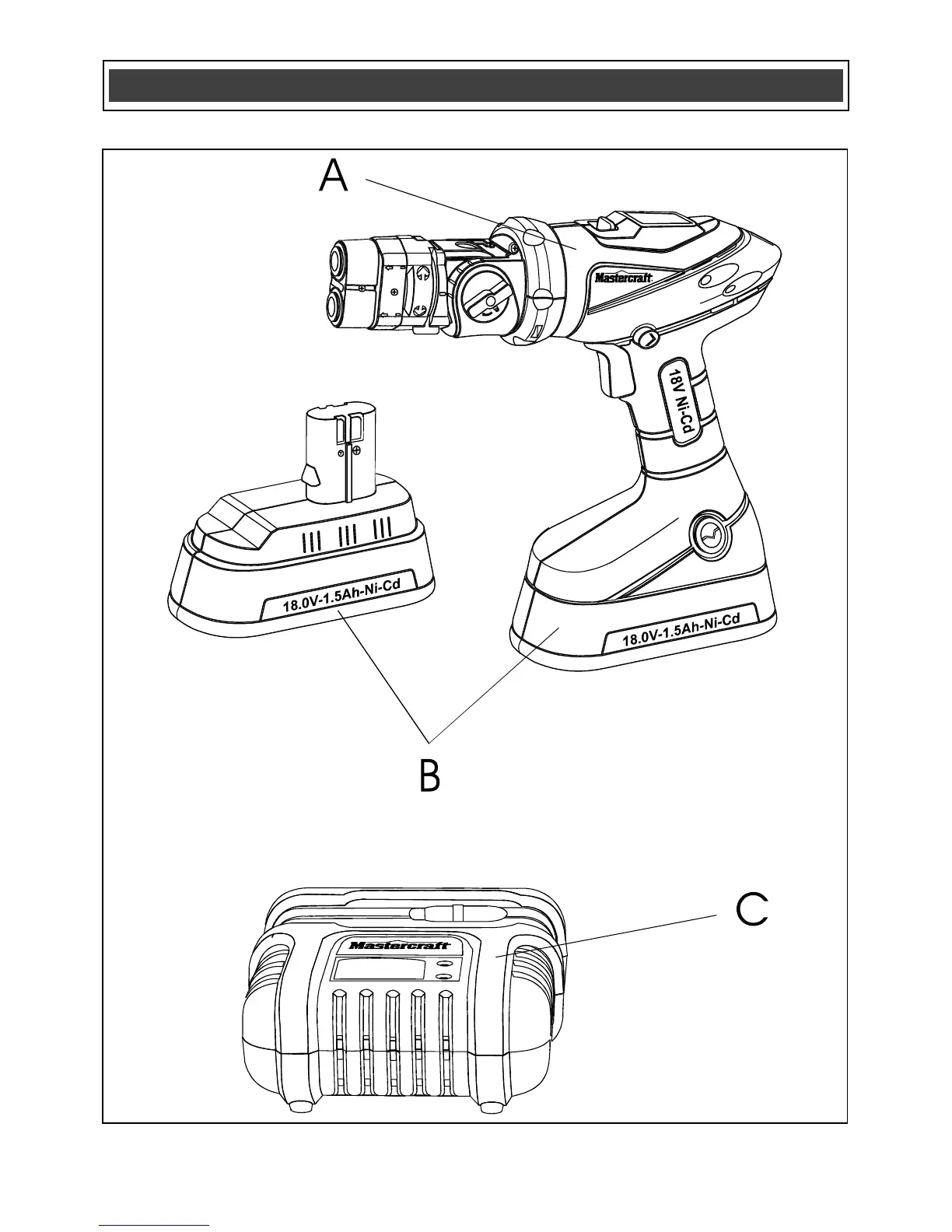 A

Mastercraft

18V Ni-Cd

18.0V-1.5Ah-Ni-Cd

18.0V-1.5Ah-Ni-Cd

B

C

Mastercraft