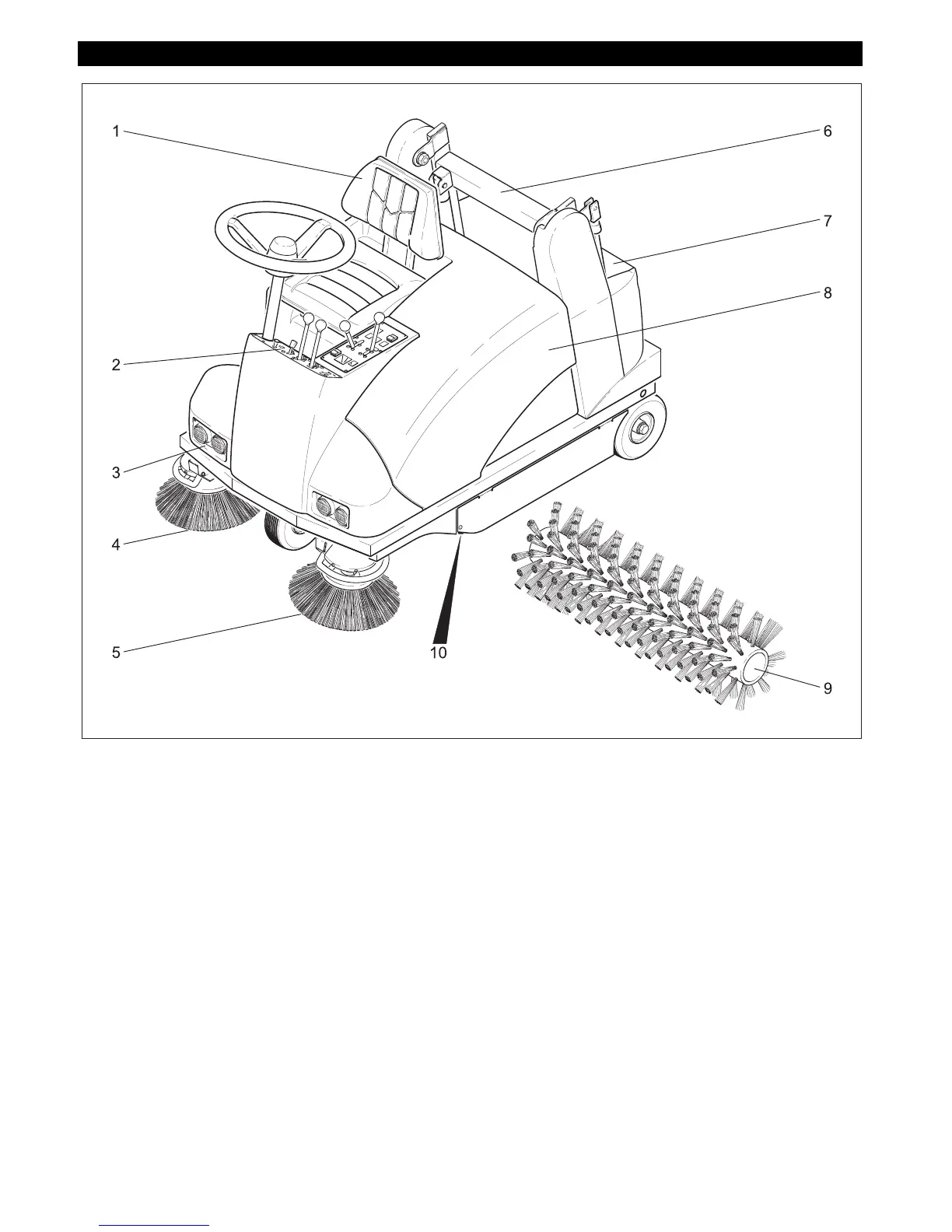 1
6
7
8
2
3
4
5
10
9