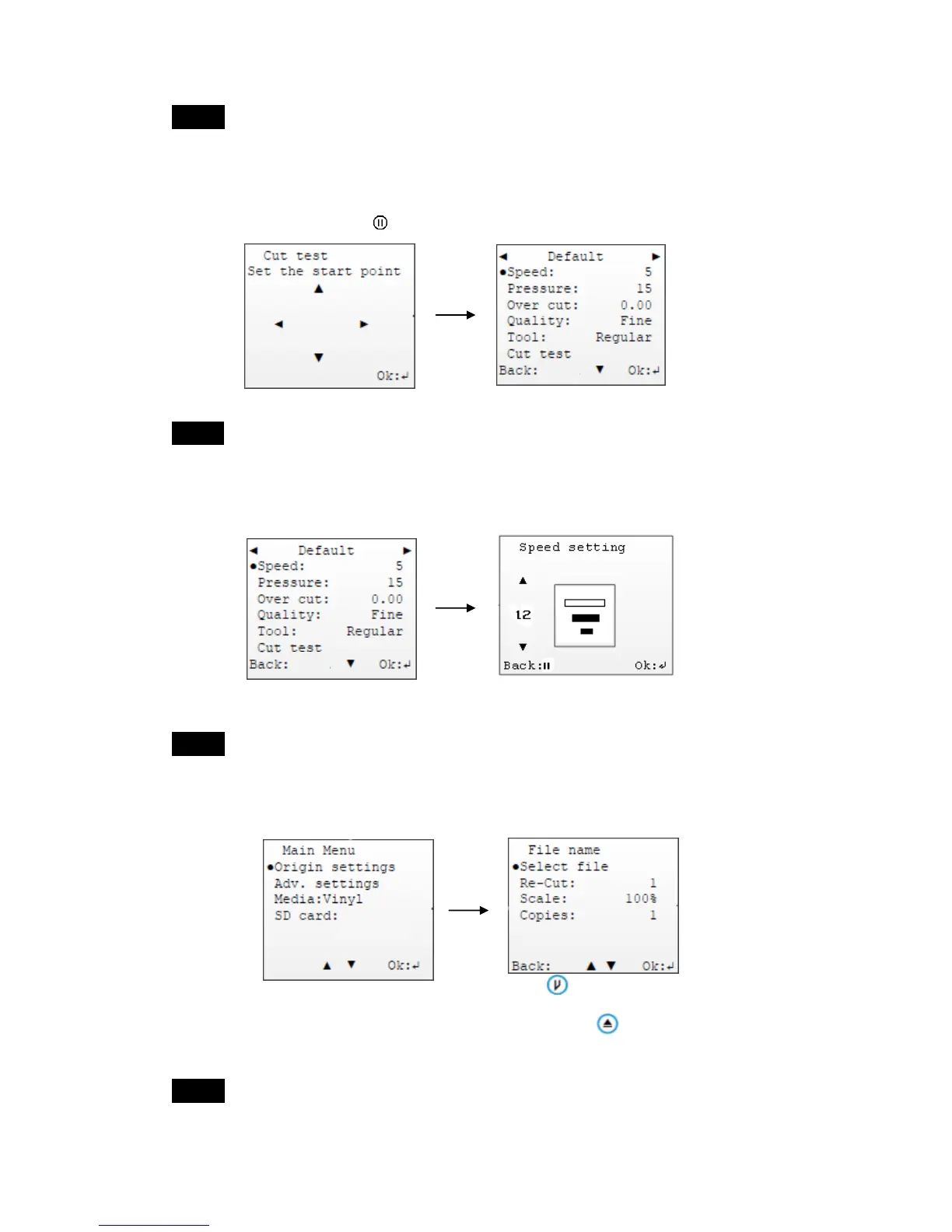 Cut test
Set the start point
▲
◄ ►
▼
Ok:↵

◄ Default ►
●Speed: 5
Pressure: 15
Over cut: 0.00
Quality: Fine
Tool: Regular
Cut test
Back: ▼ Ok:↵

◄ Default ►
●Speed: 5
Pressure: 15
Over cut: 0.00
Quality: Fine
Tool: Regular
Cut test
Back: ▼ Ok:↵

Speed setting
▲
12
▼
Back:II Ok:↵

Main Menu
●Origin settings
Adv. settings
Media:Vinyl
SD card:
▲ ▼ Ok:↵

File name
●Select file
Re-Cut: 1
Scale: 100%
Copies: 1
Back: ▲ ▼ Ok:↵