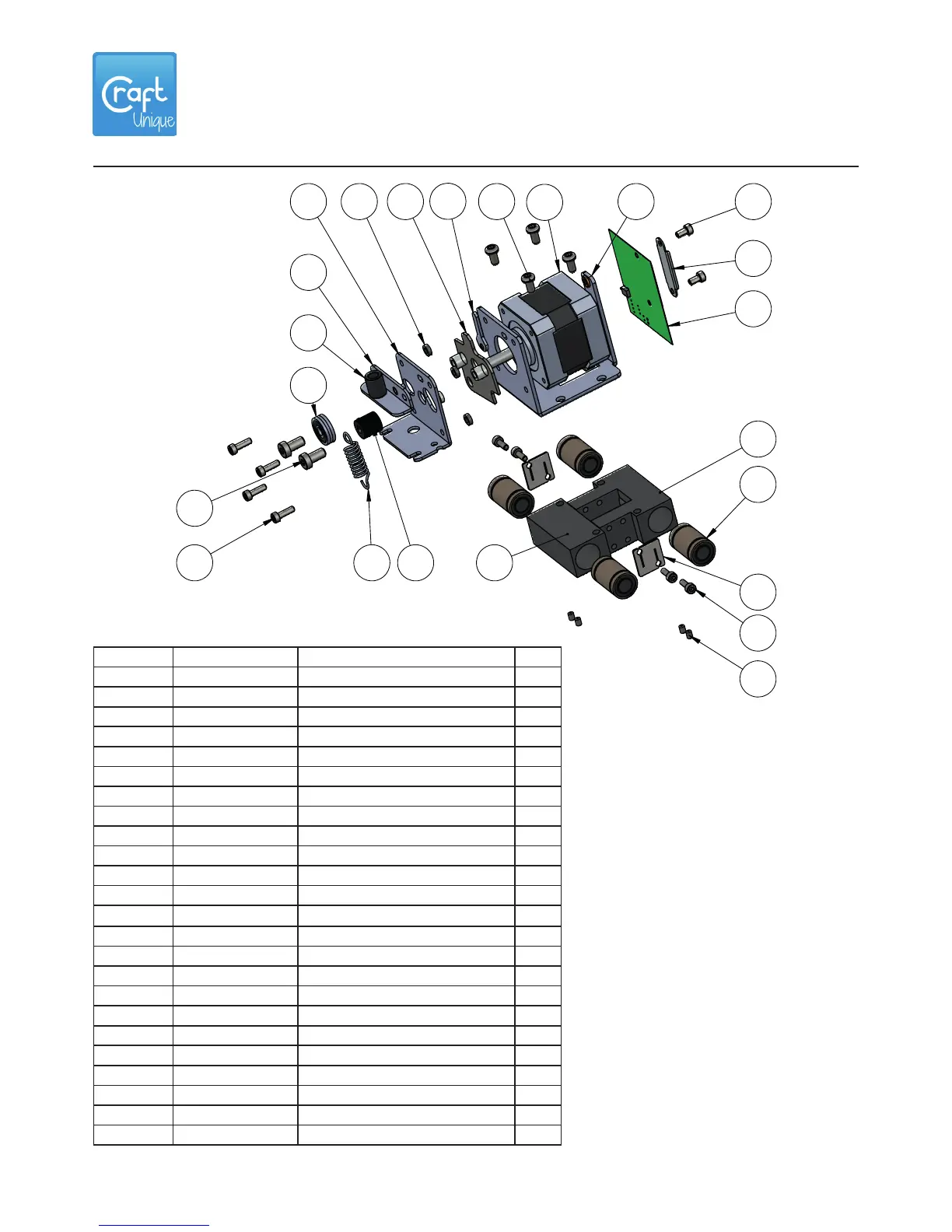 Craft Unique