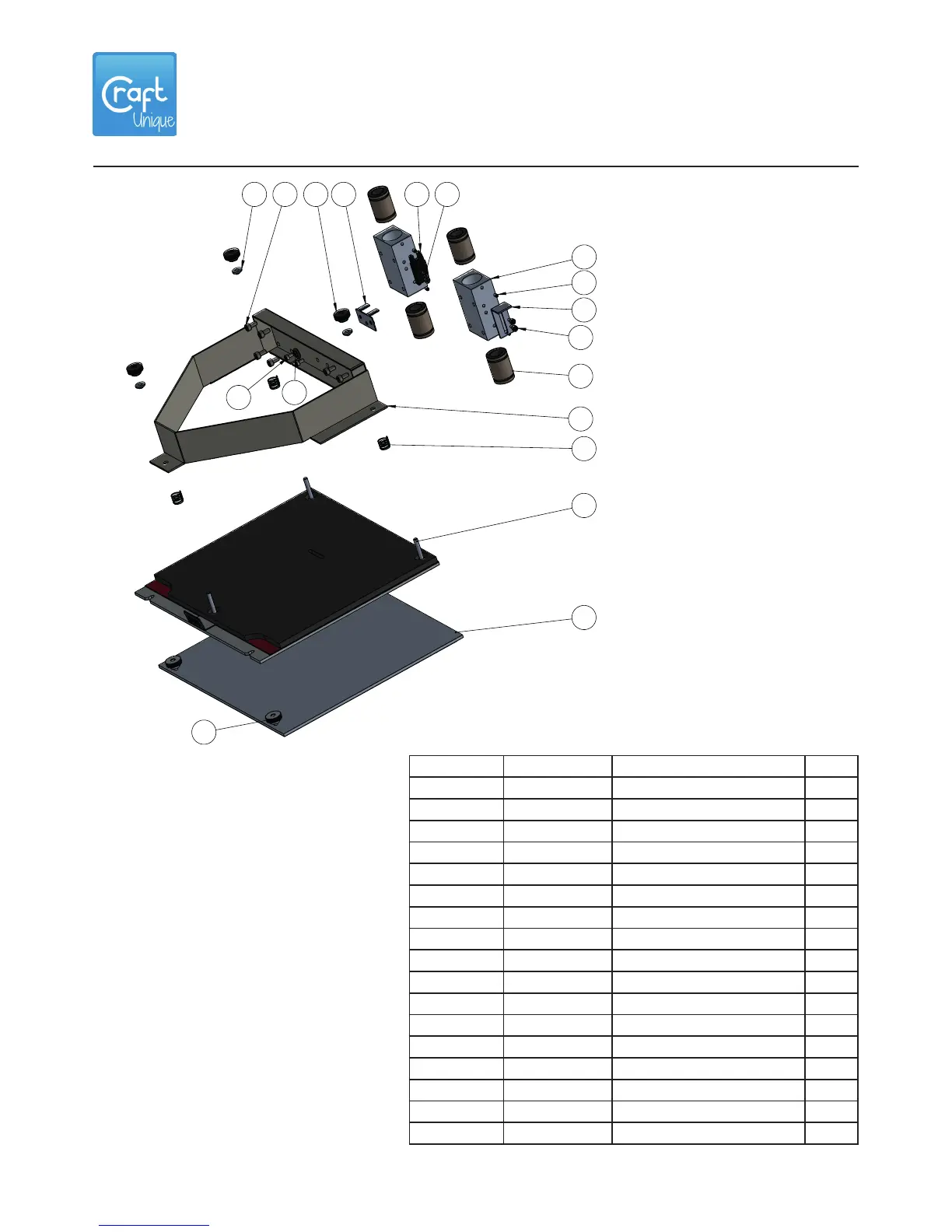 Craft Unique