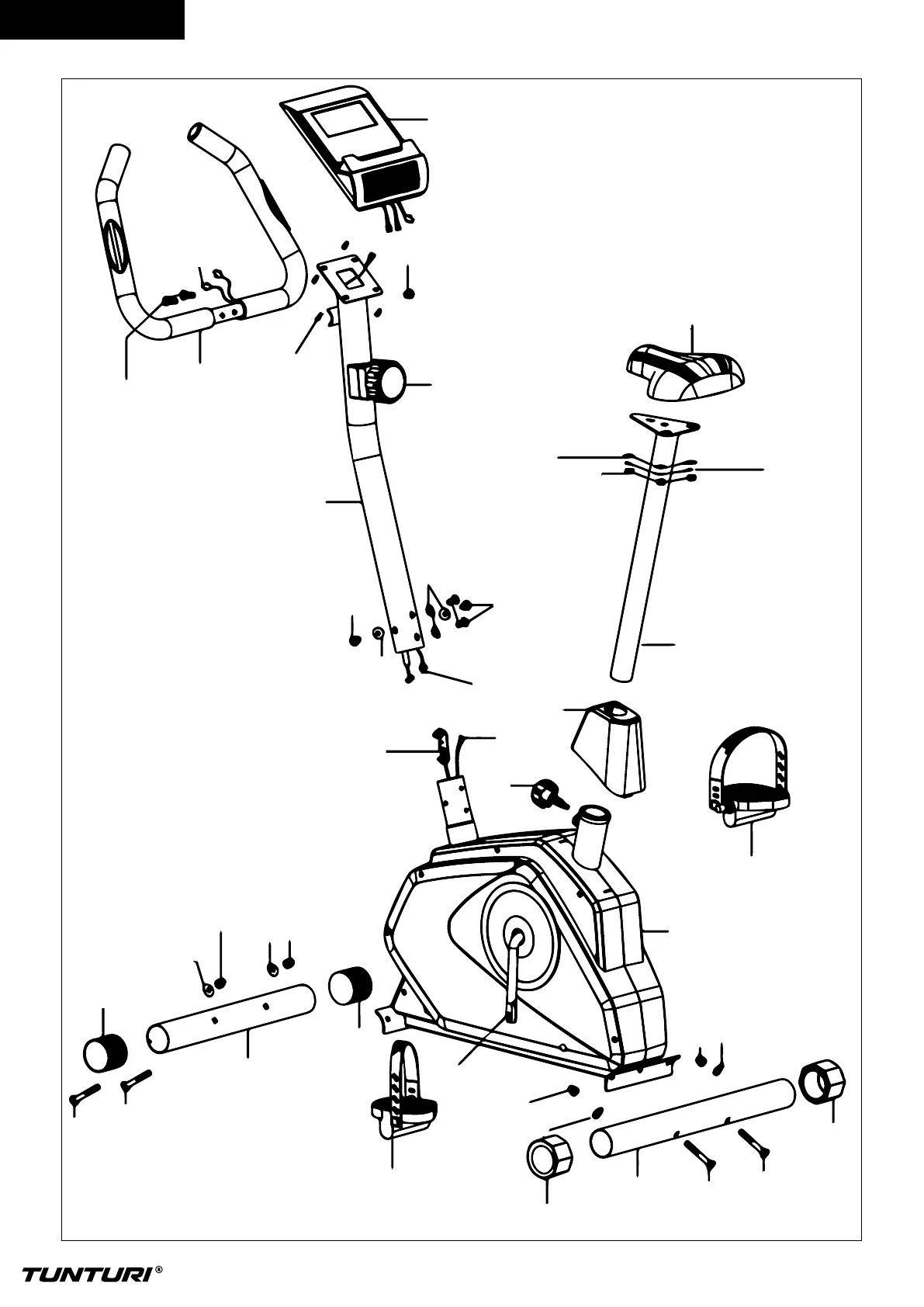 TUNTURI ®