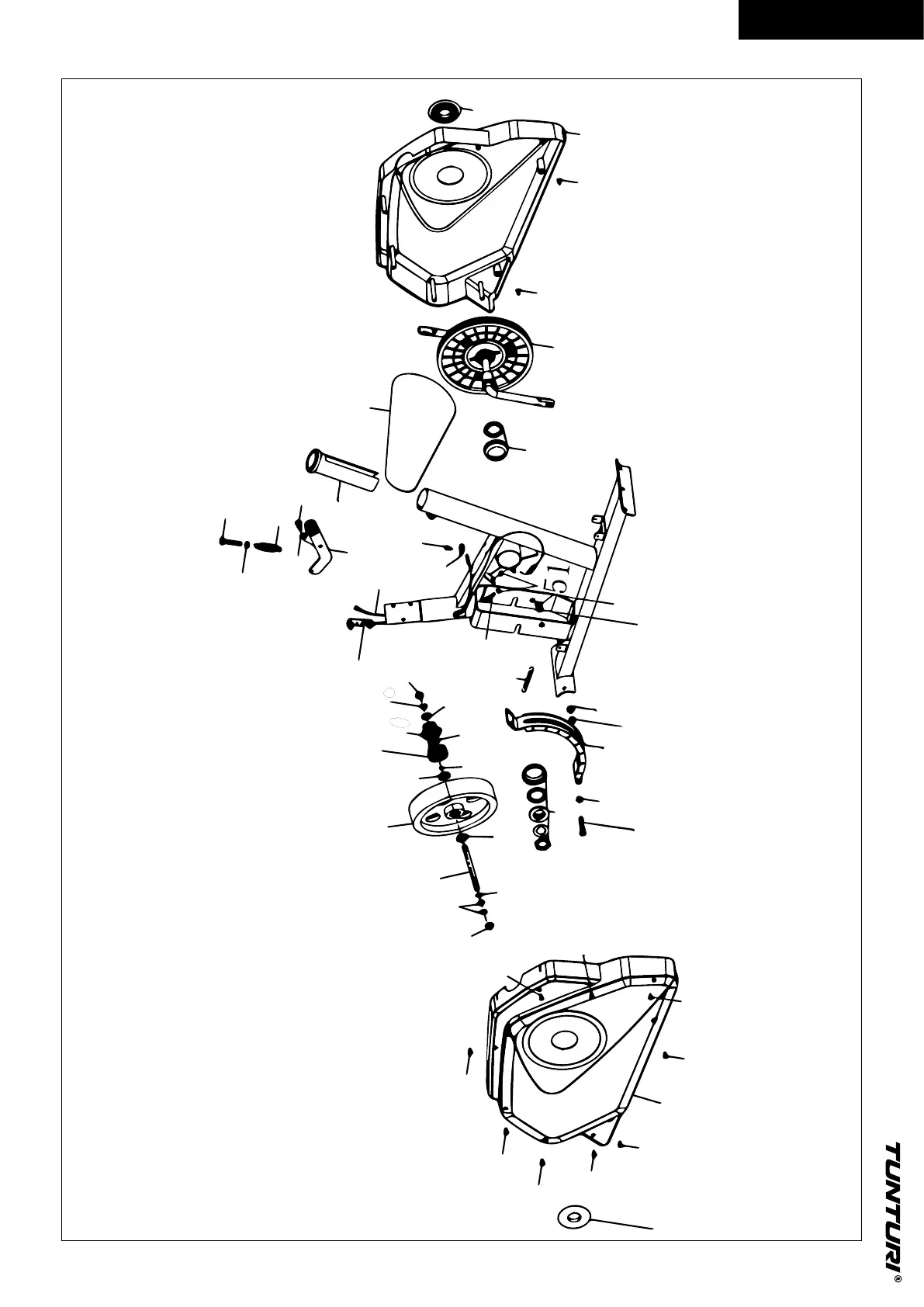 51

TUNTURI®