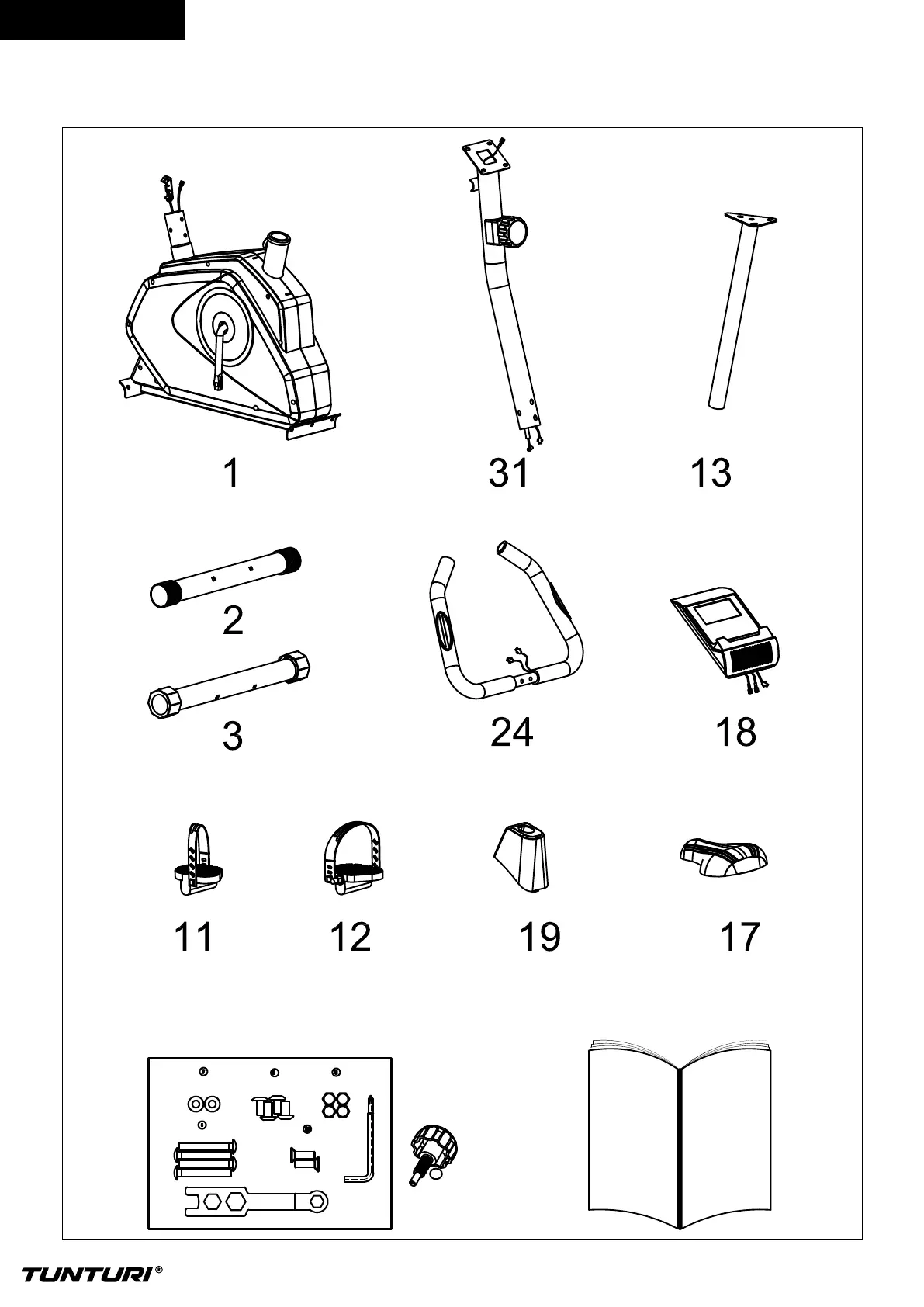 1

31

13

2

3

24

18

11

12

19

17

TUNTURI®