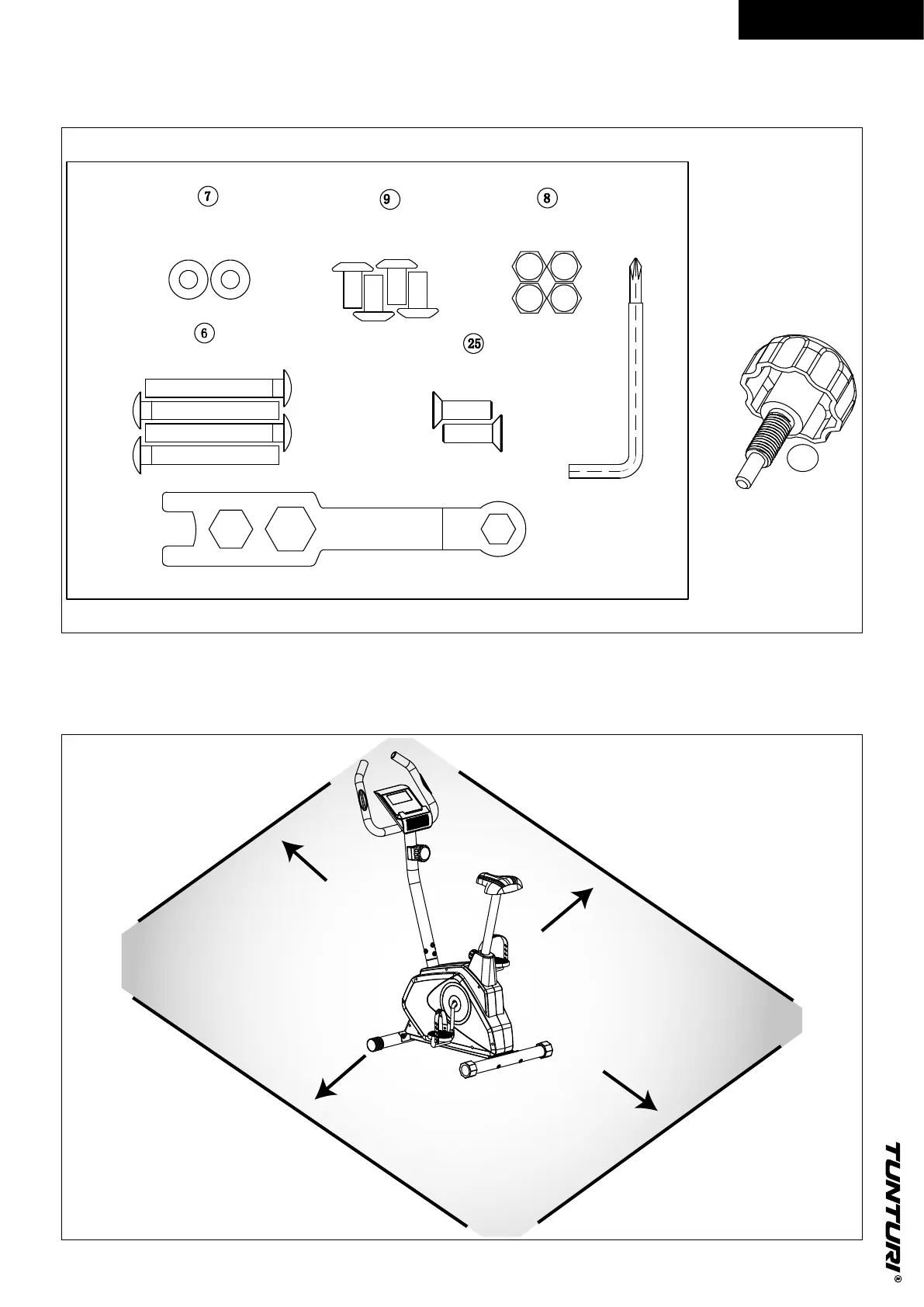 7

9

8

6

25

TUNTURI®