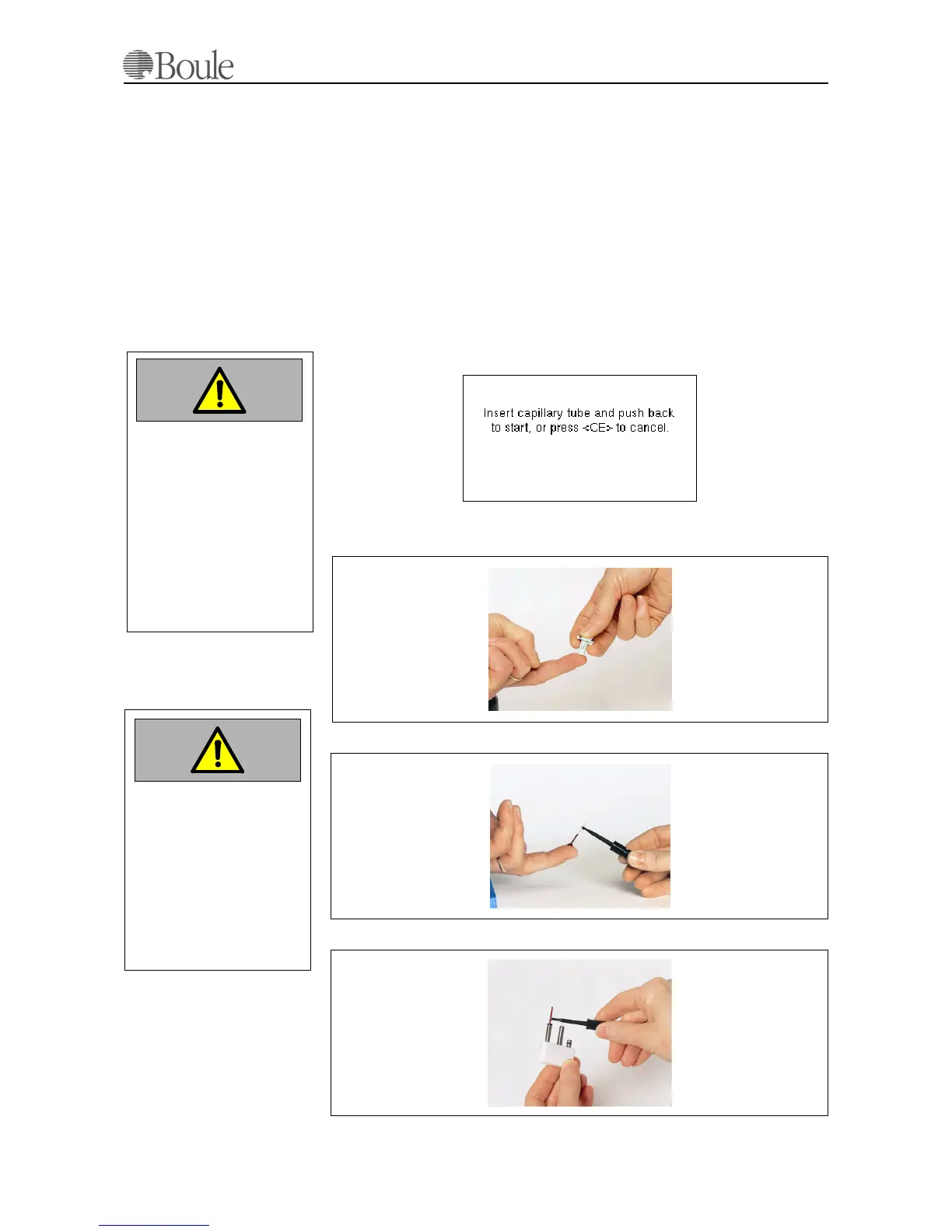 Boule

Insert capillary tube and push back to start, or press <CE> to cancel.