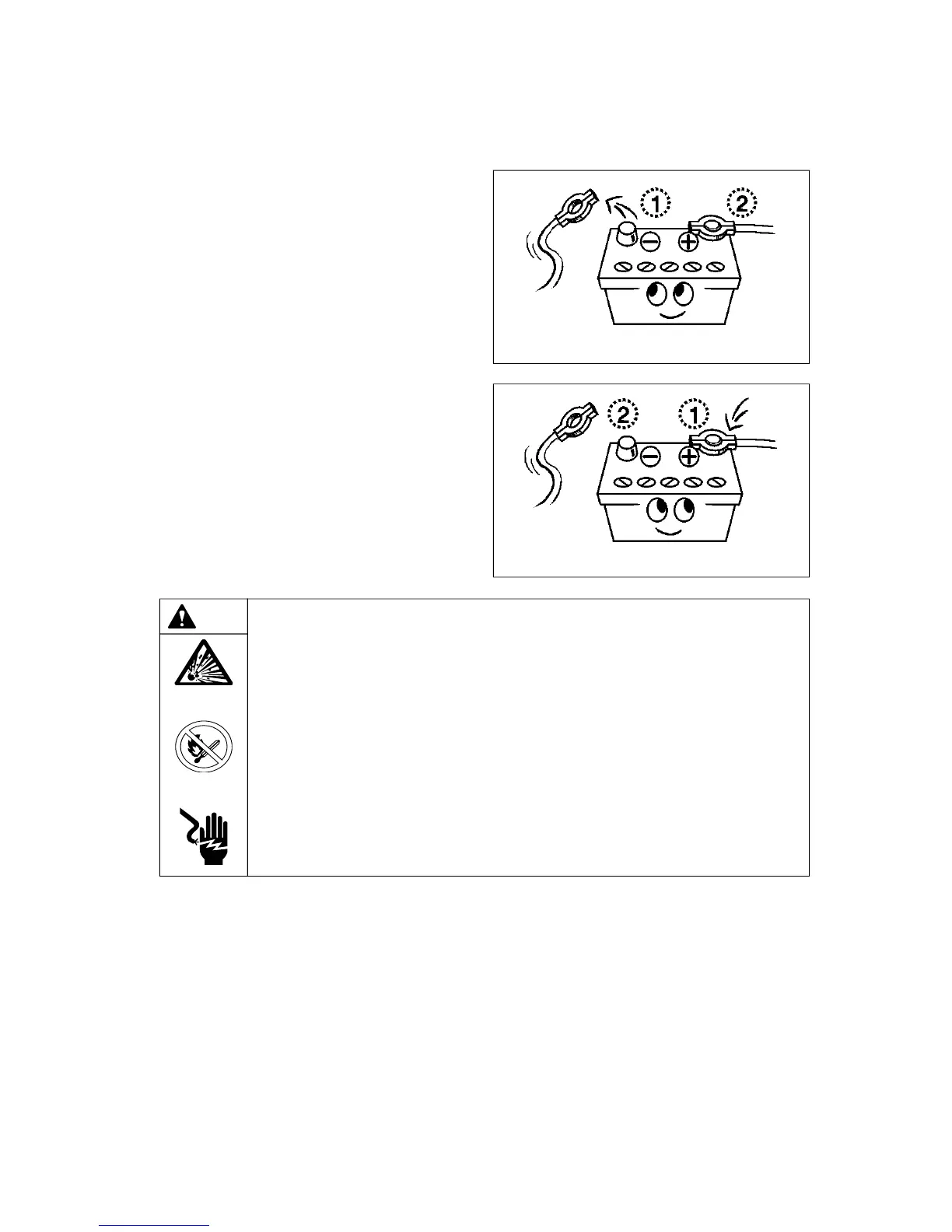 1 2

2 1