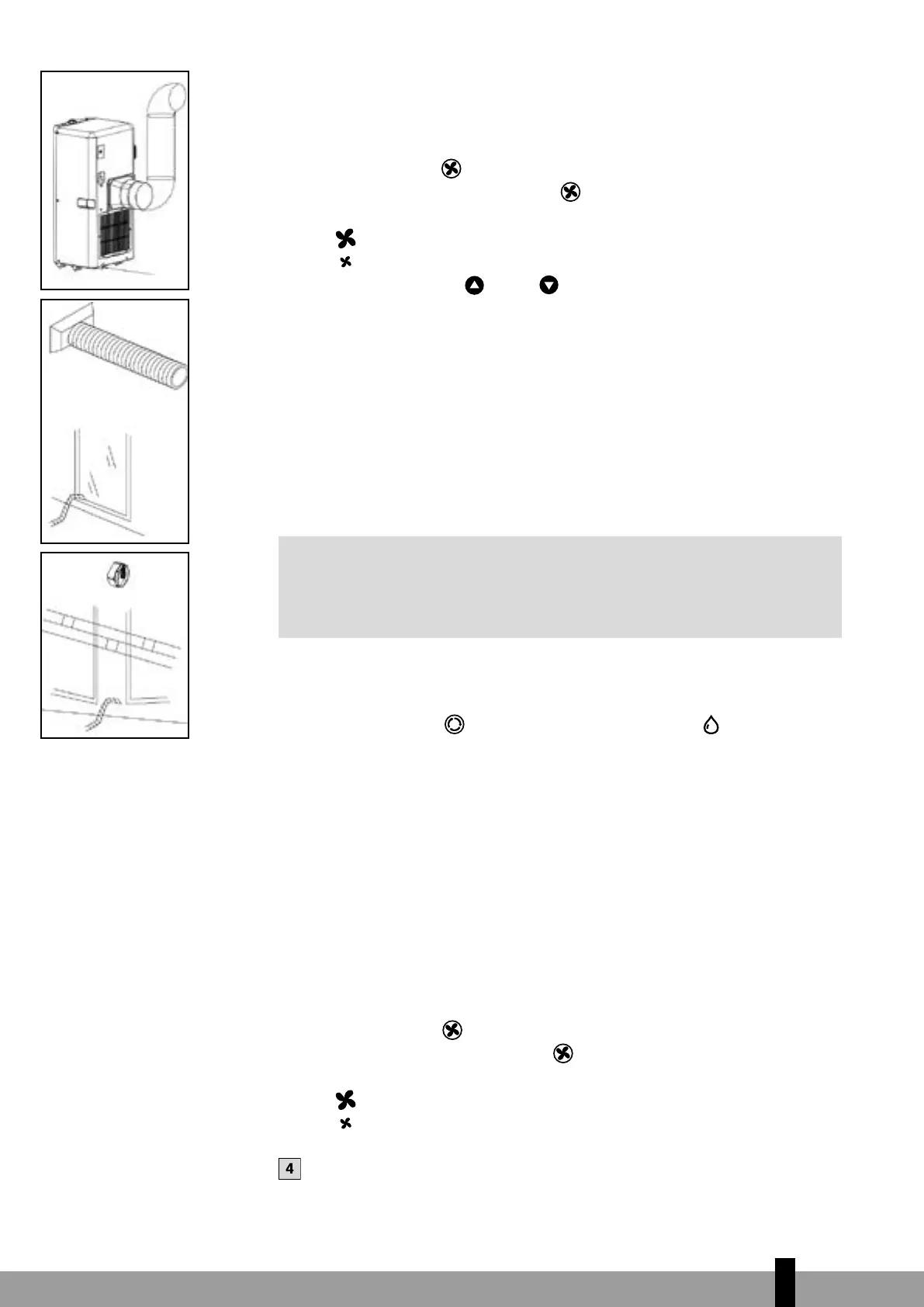 4