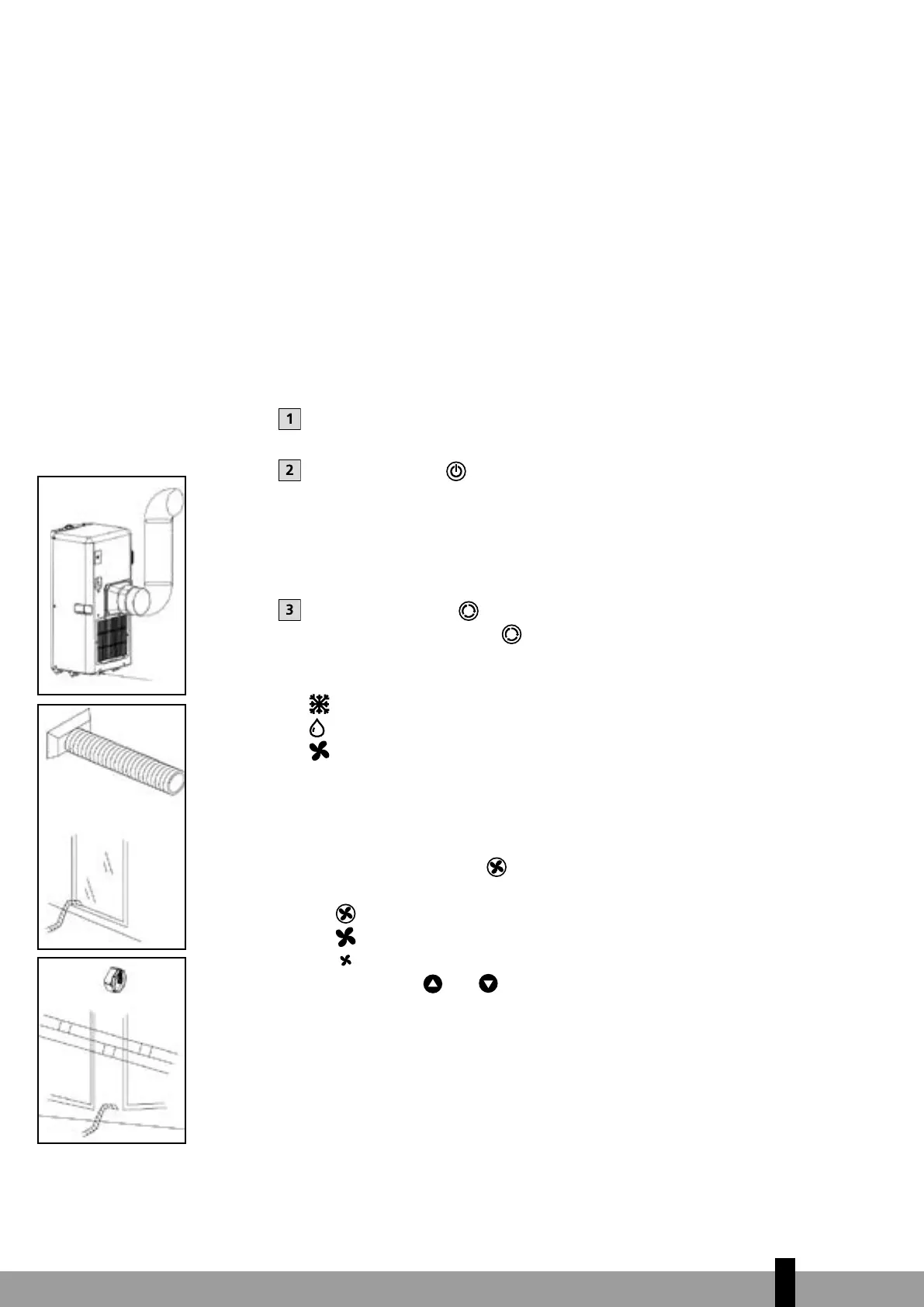 1

2

3