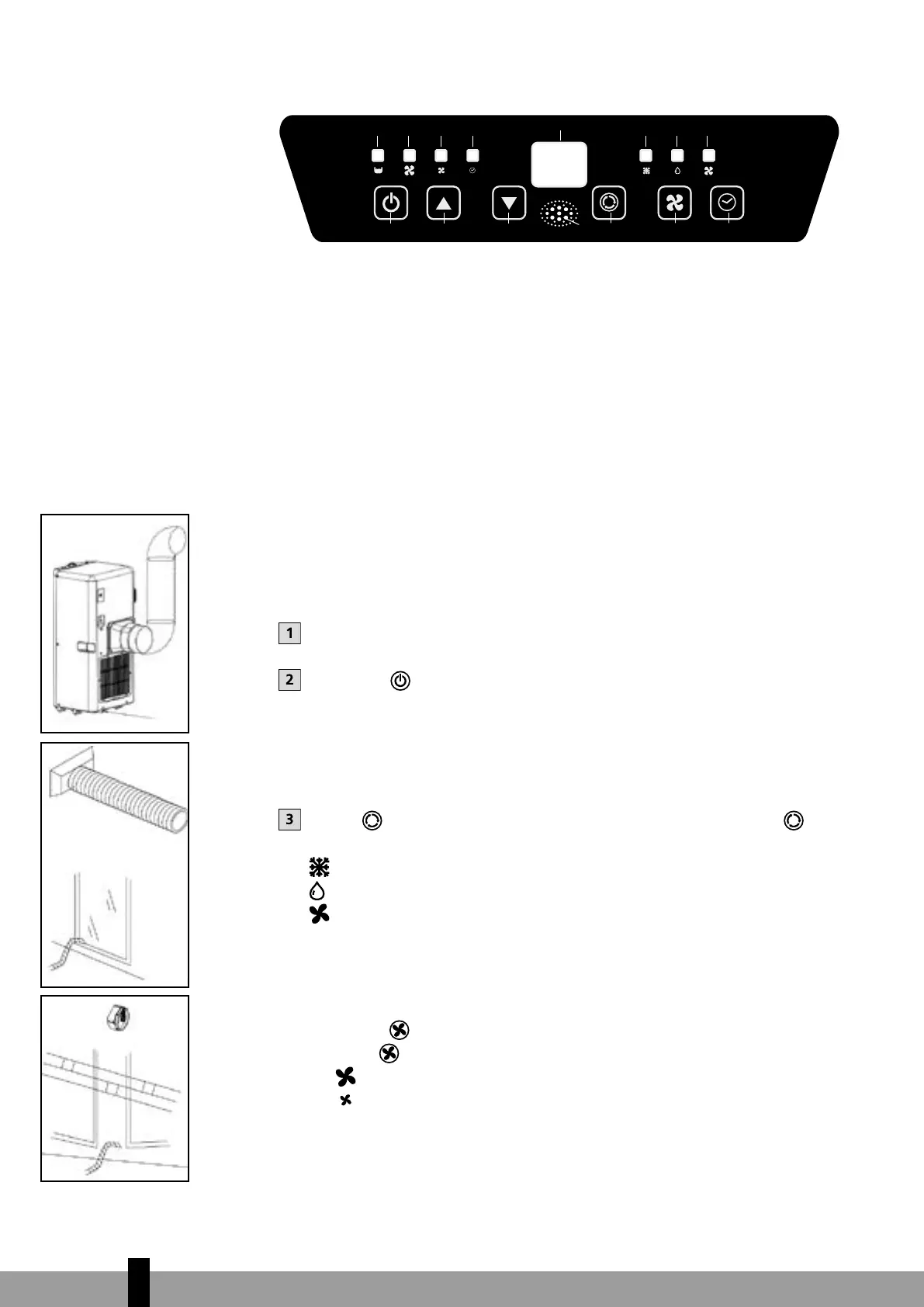 1

2

3