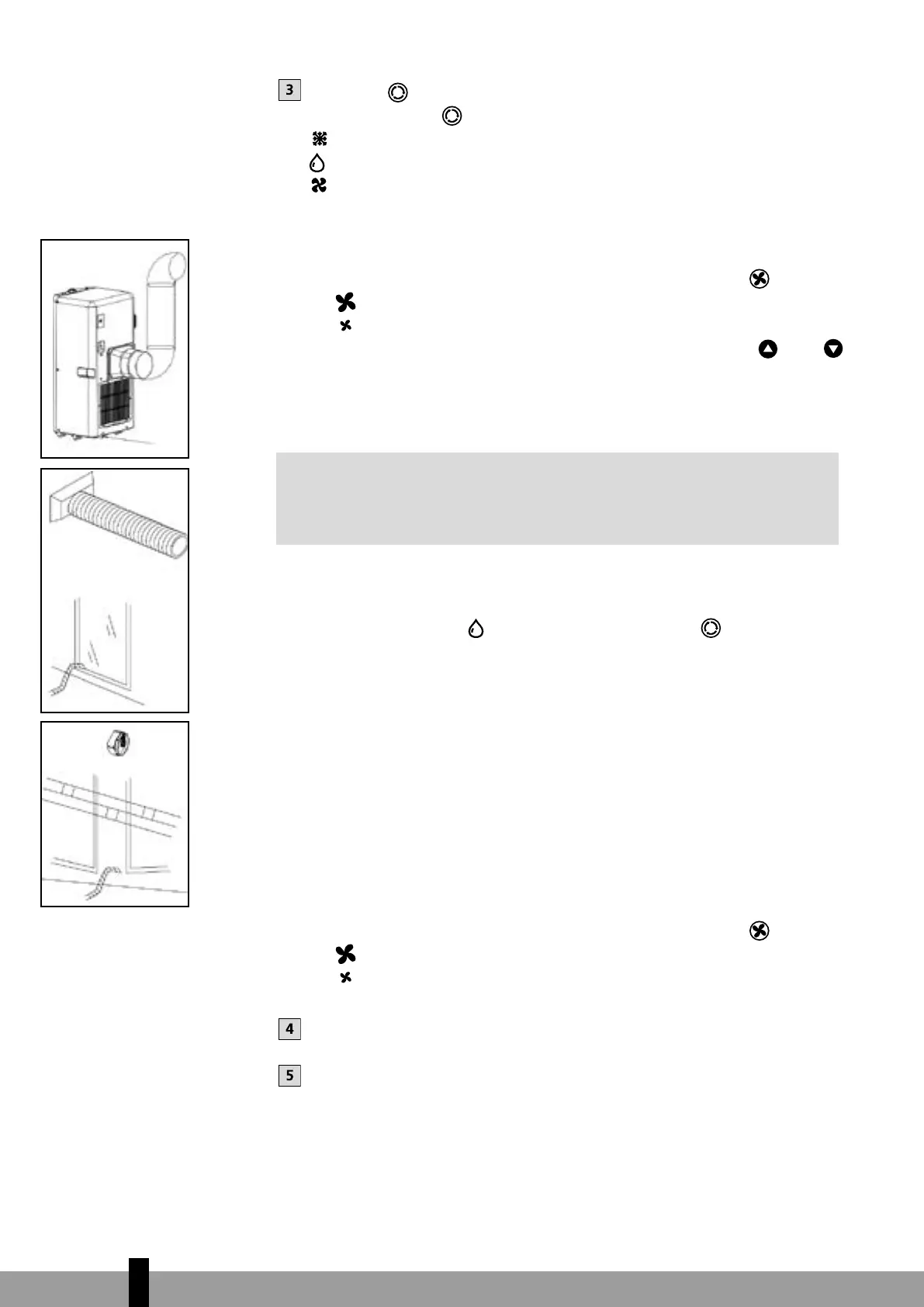 3

4

5