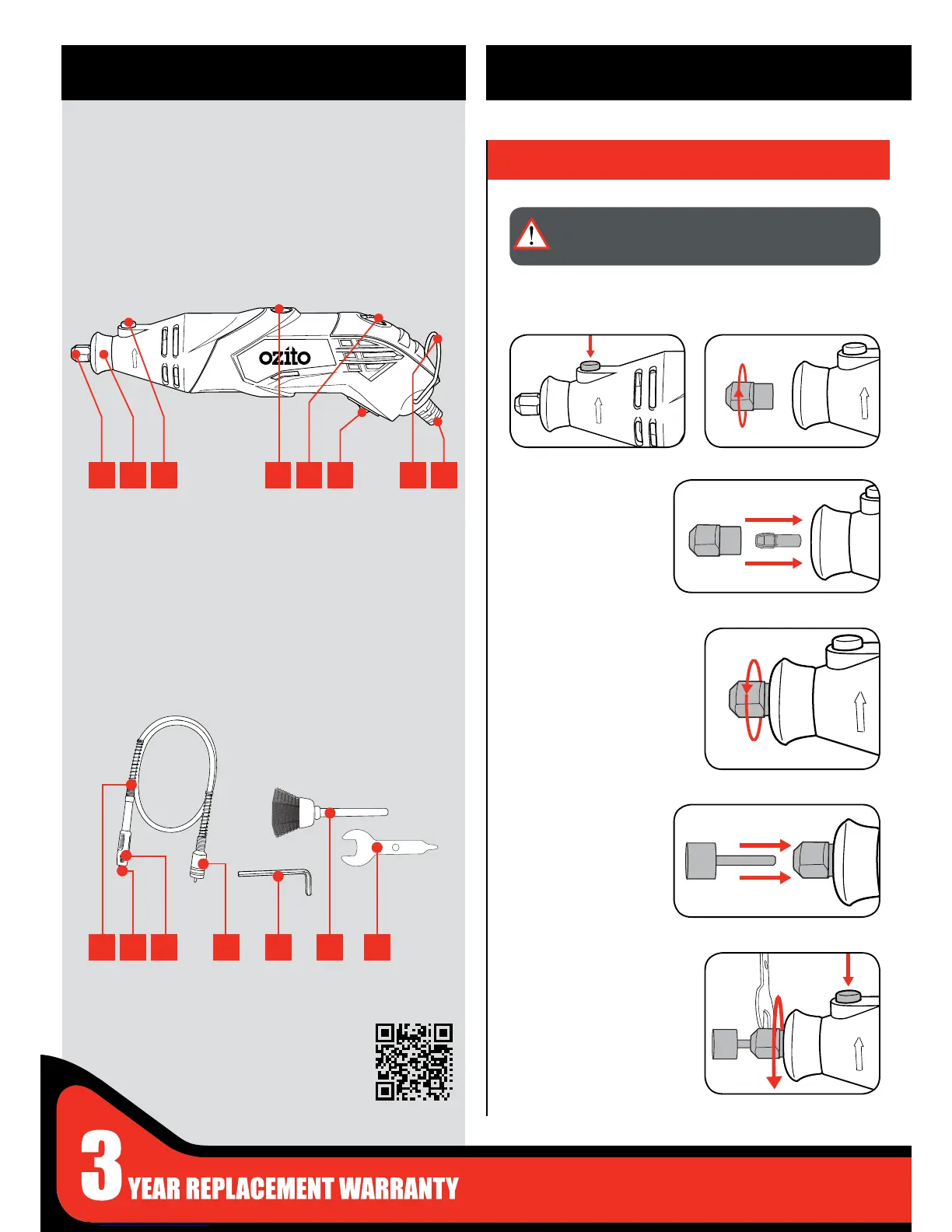 ozito

3 YEAR REPLACEMENT WARRANTY