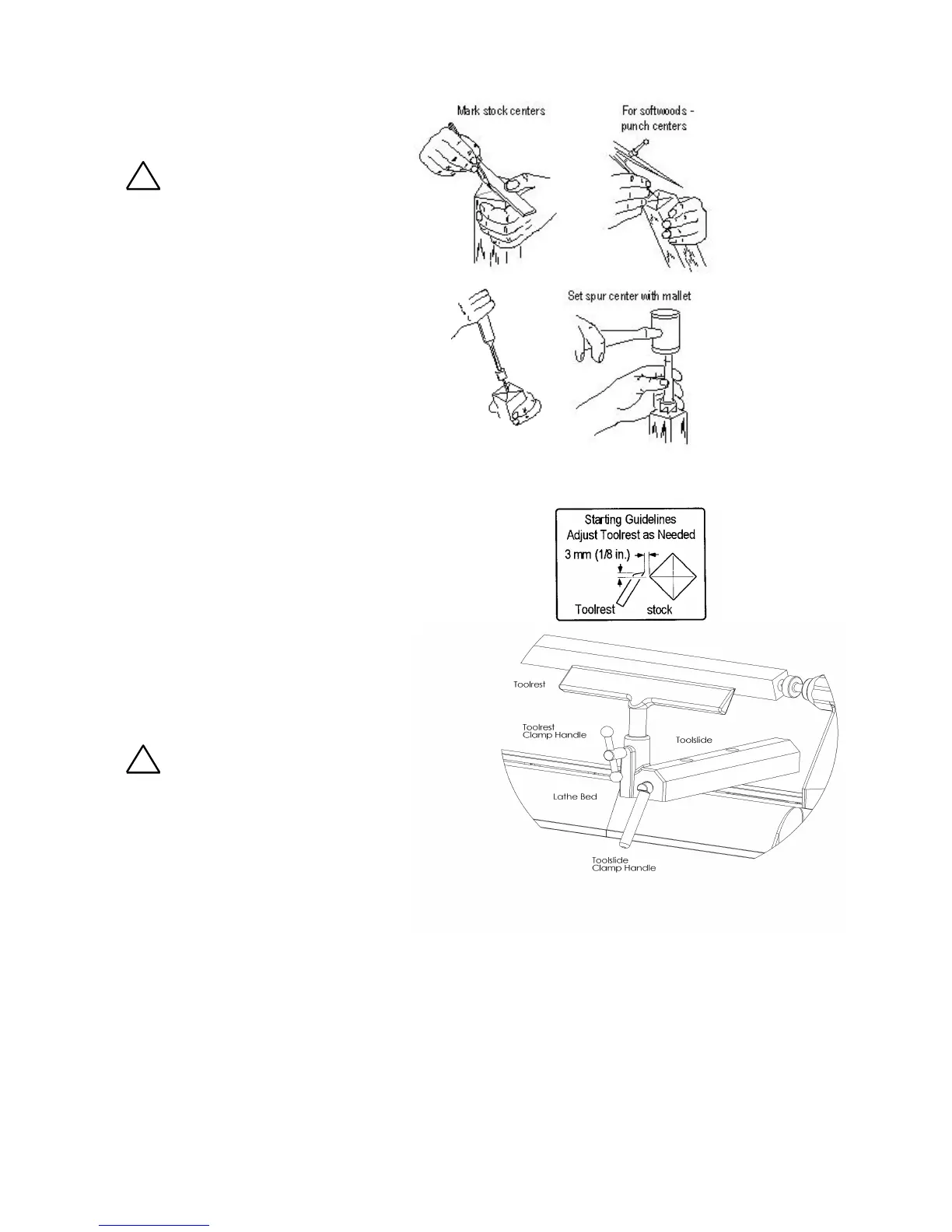 Mark stock centers

For softwoods - punch centers

Set spur center with mallet

Starting Guidelines
Adjust Toolrest as Needed
3 mm (1/8 in.)
Toolrest
stock

Toolrest
Toolrest Clamp Handle
Toolslide
Lathe Bed
Toolslide Clamp Handle