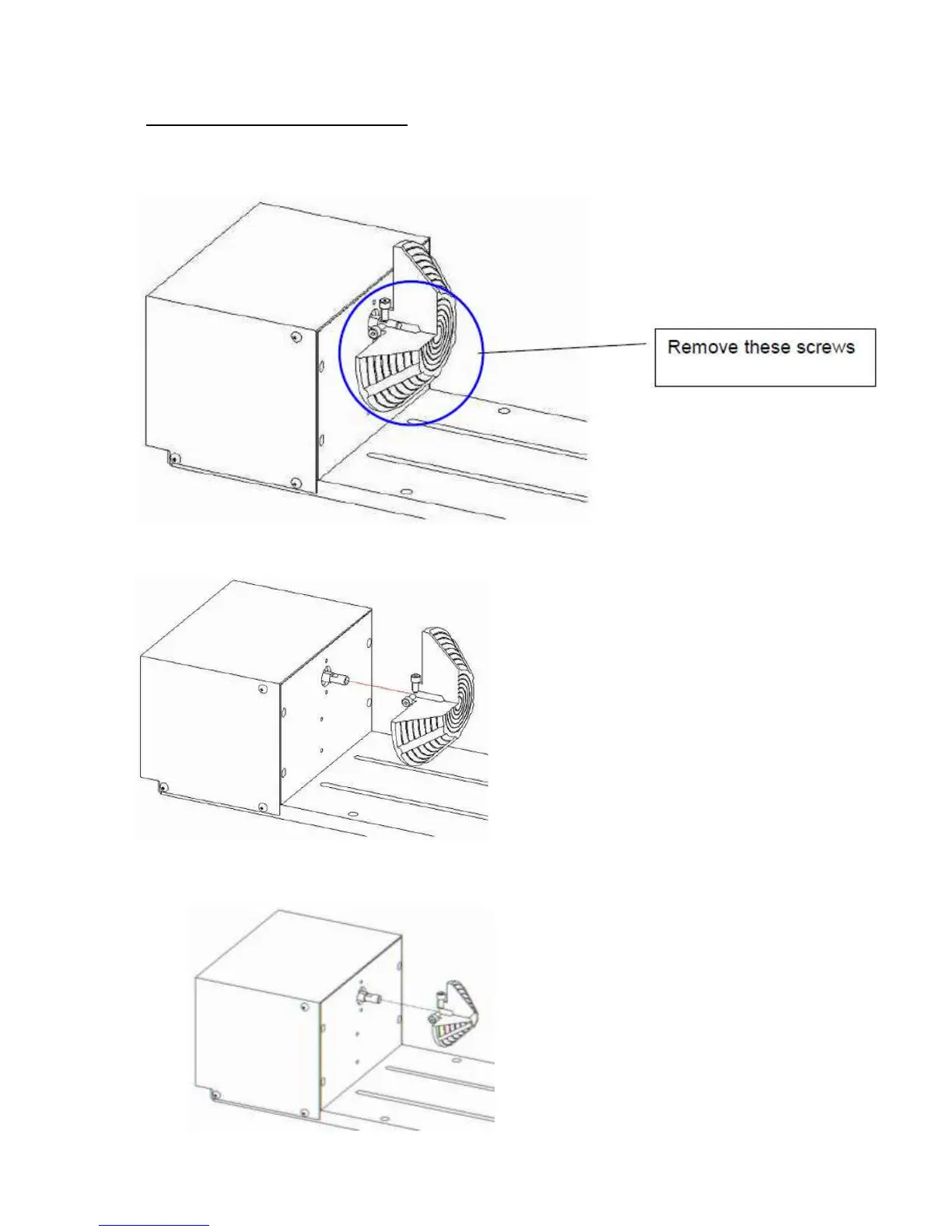 Remove these screws