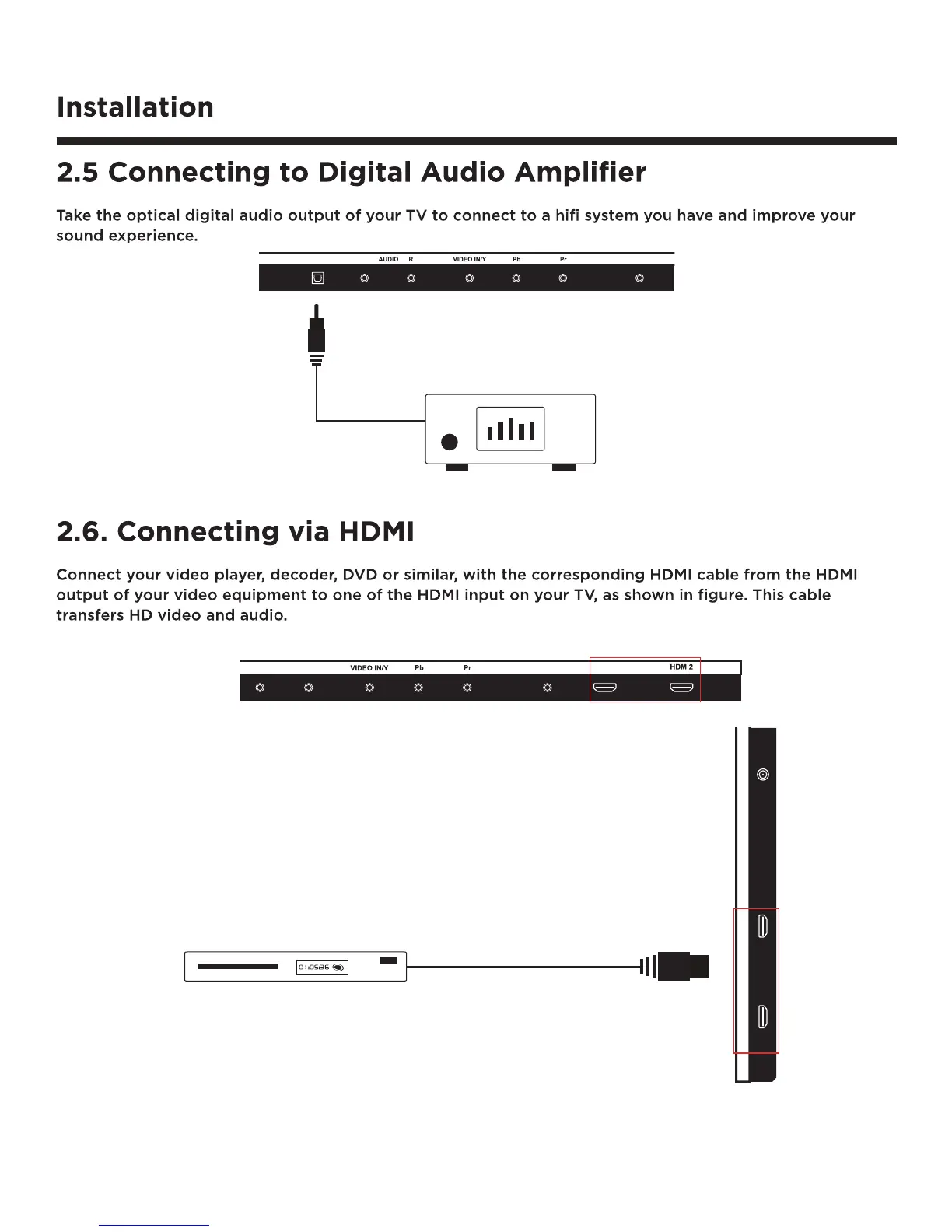 Installation

2.5 Connecting to Digital Audio Amplifier

Take the optical digital audio output of your TV to connect to a hifi system you have and improve your sound experience.

AUDIO R VIDEO IN/Y Pb Pr

2.6. Connecting via HDMI

Connect your video player, decoder, DVD or similar, with the corresponding HDMI cable from the HDMI output of your video equipment to one of the HDMI input on your TV, as shown in figure. This cable transfers HD video and audio.

VIDEO IN/Y Pb Pr HDMI2

01:05:36