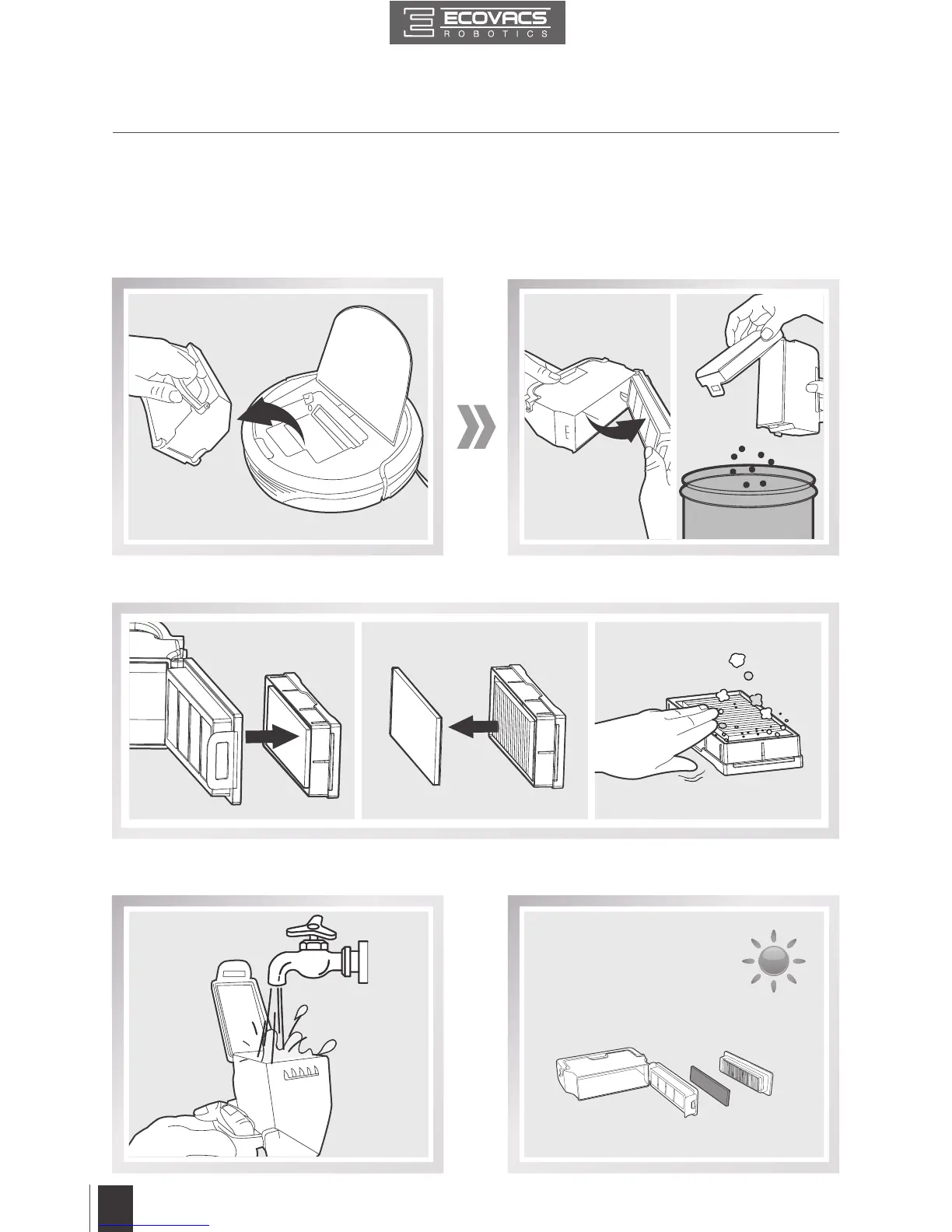 ECOVACS
ROBOTICS