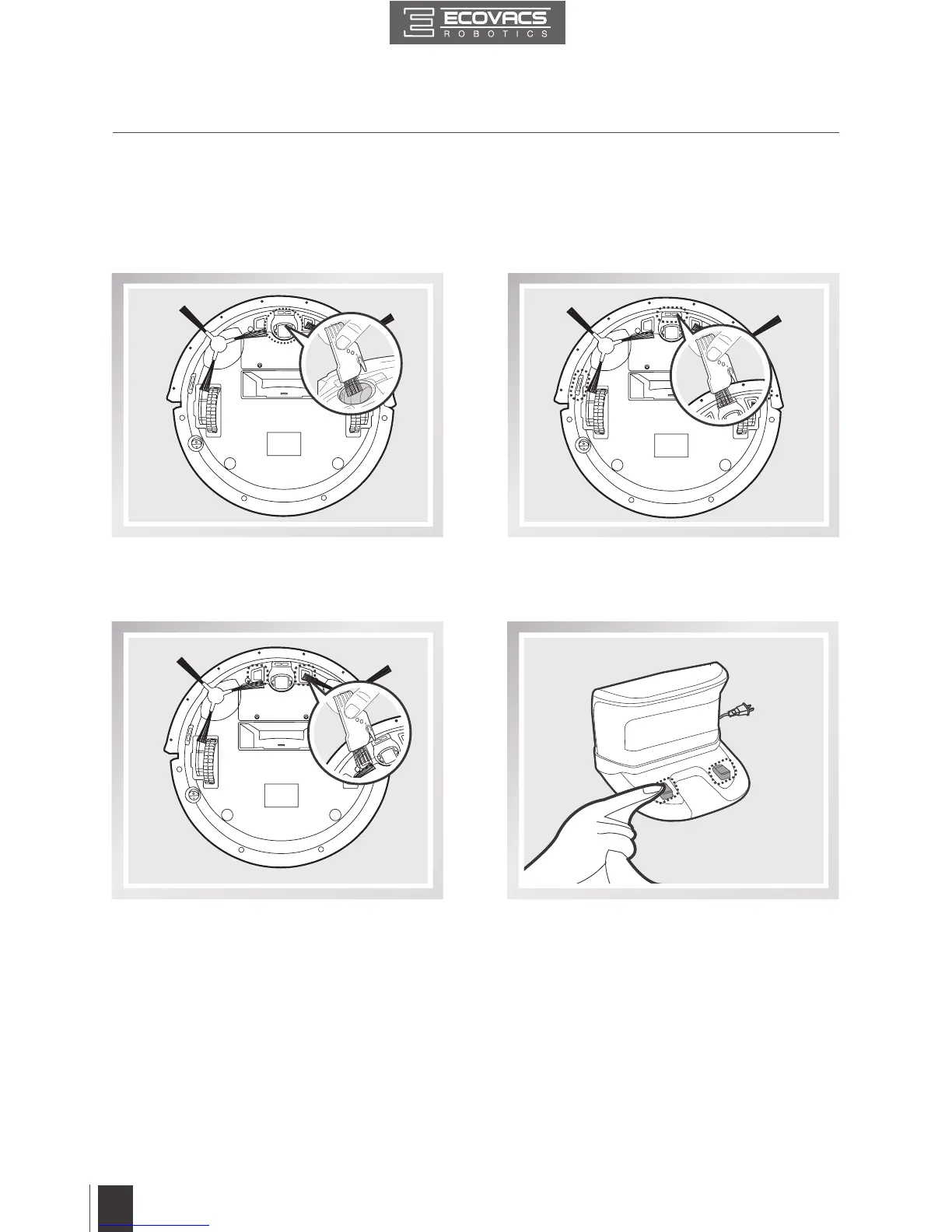 ECOVACS
ROBOTICS