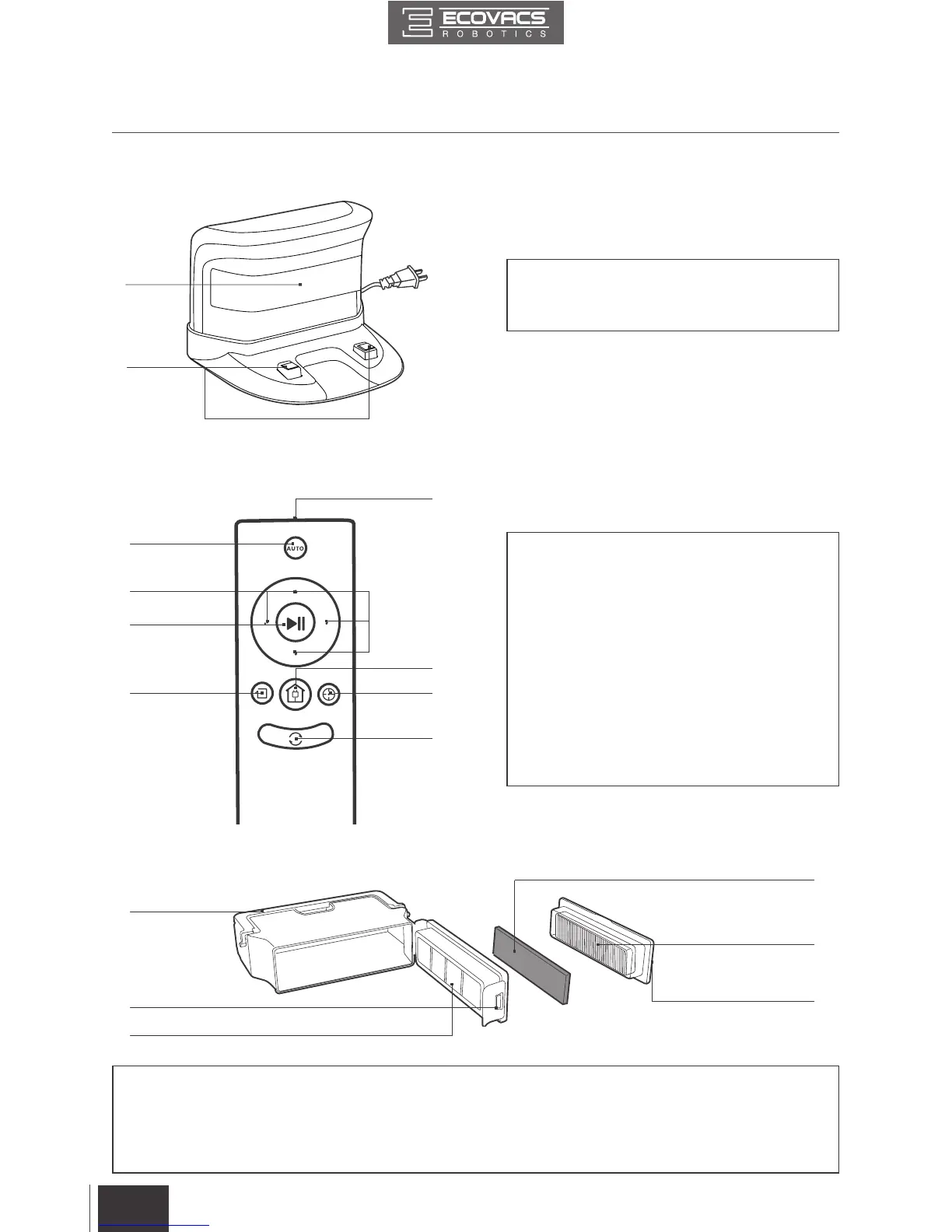 ECOVACS
ROBOTICS

AUTO