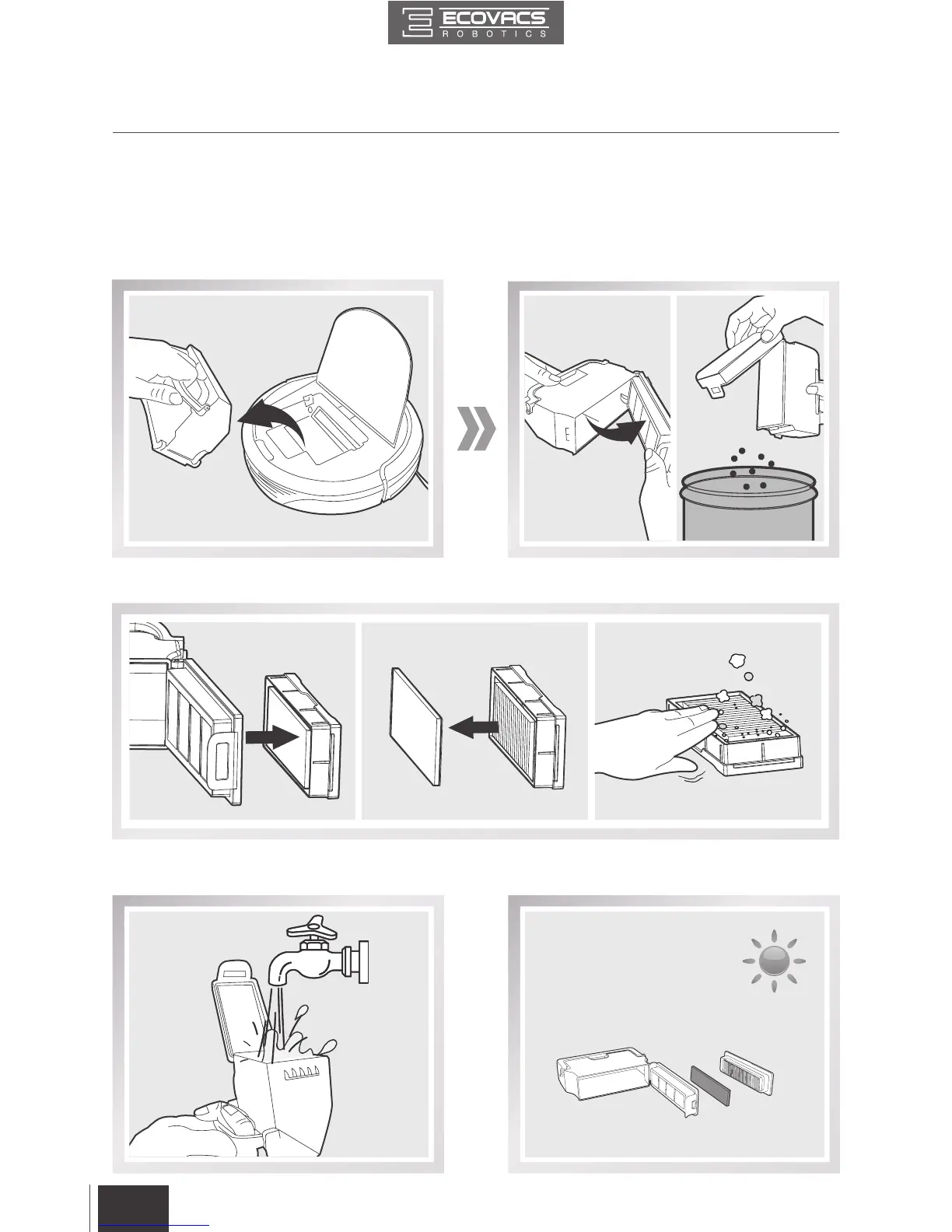 ECOVACS
ROBOTICS