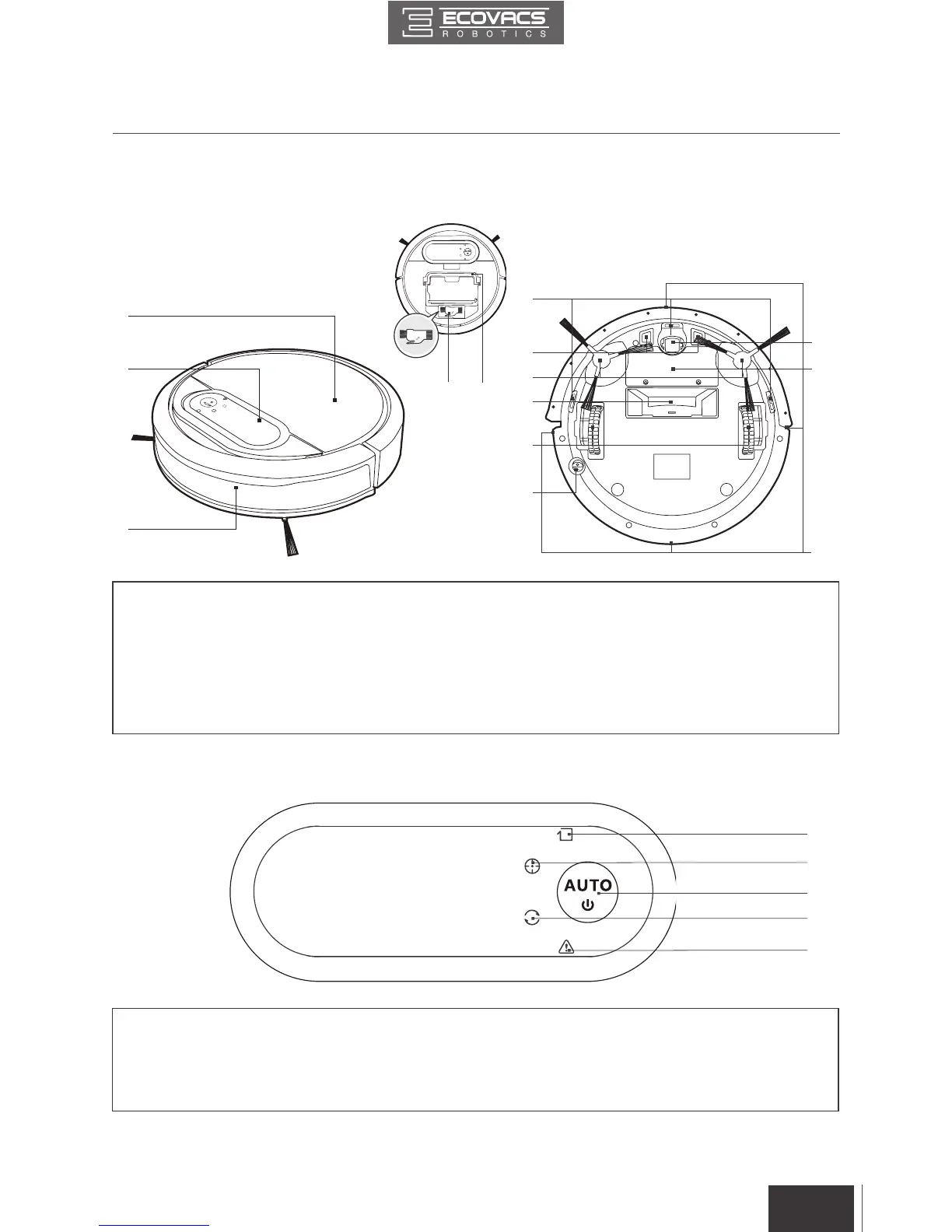 ECOVACS
ROBOTICS

AUTO