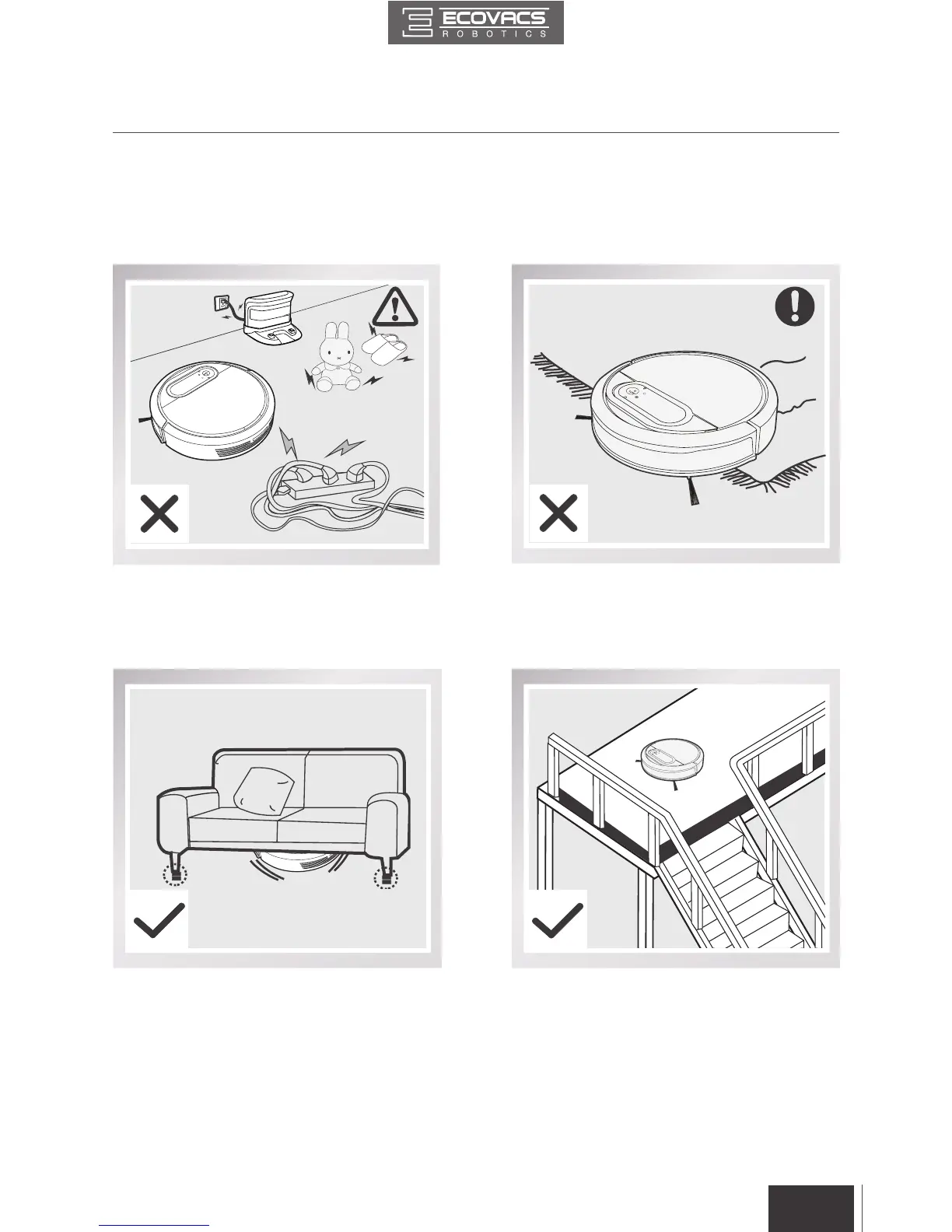 ECOVACS
ROBOTICS