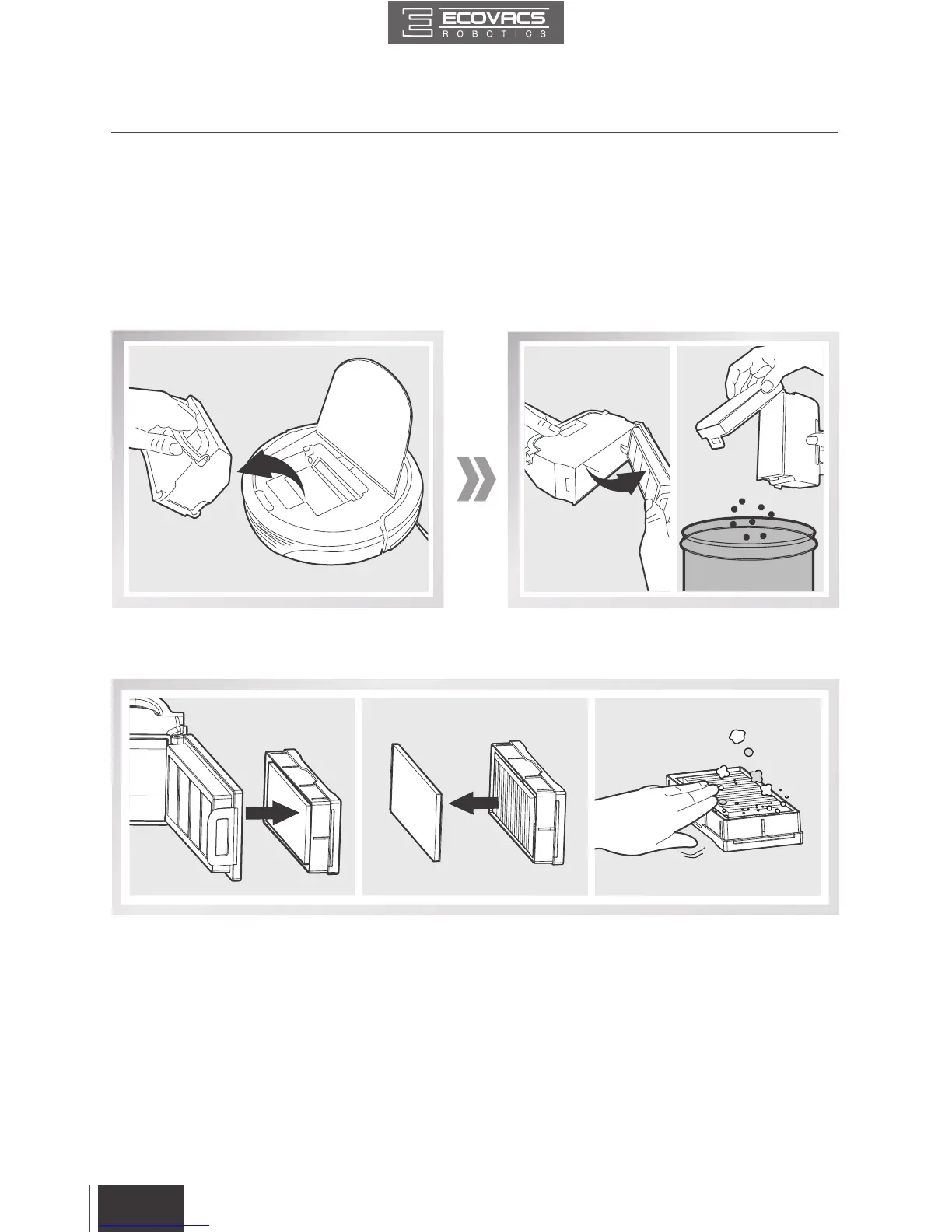 ECOVACS
ROBOTICS